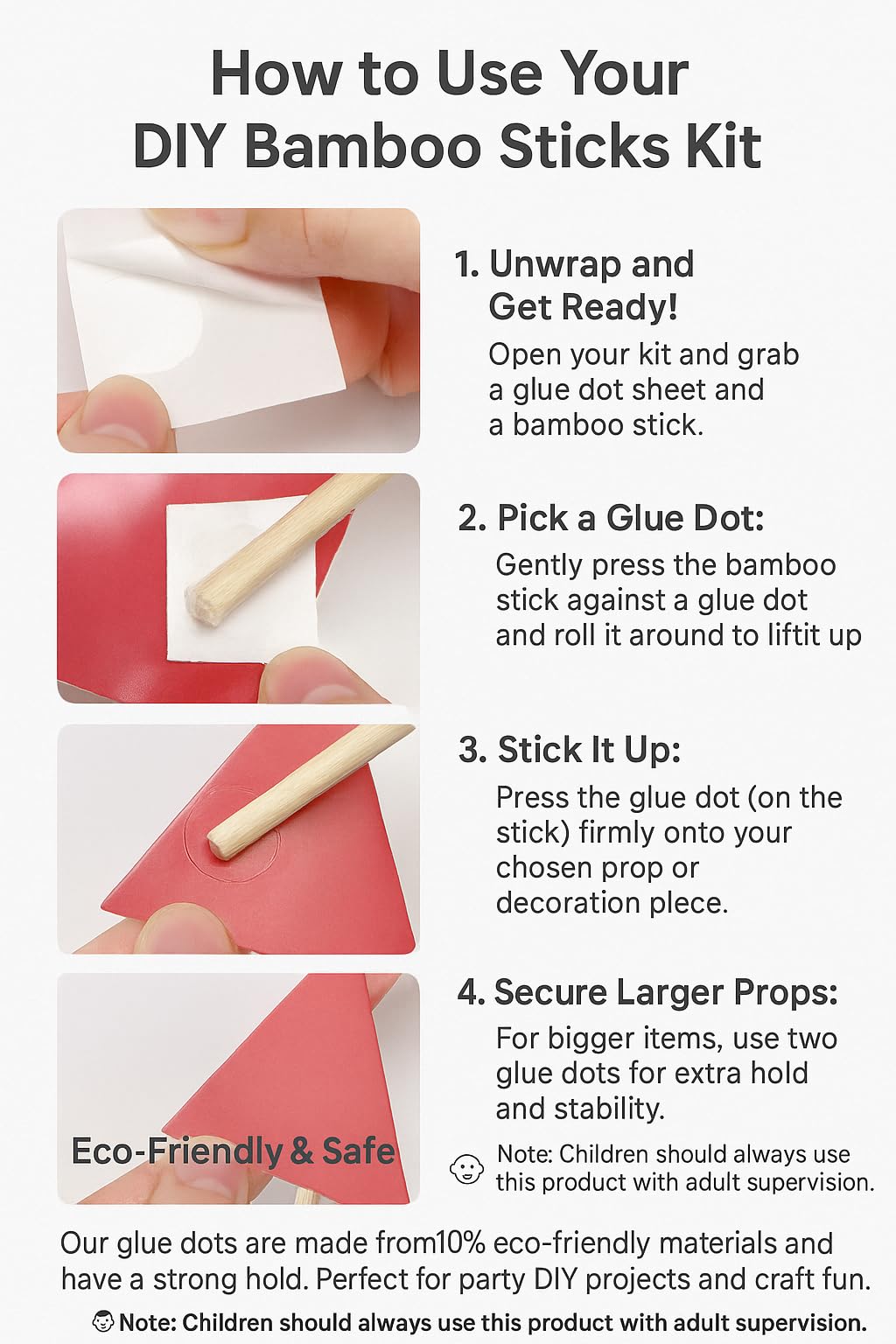 How to Use Your DIY Bamboo Sticks Kit

1. Unwrap and Get Ready!
Open your kit and grab a glue dot sheet and a bamboo stick.

2. Pick a Glue Dot:
Gently press the bamboo stick against a glue dot and roll it around to liftit up

3. Stick It Up:
Press the glue dot (on the stick) firmly onto your chosen prop or decoration plece.

4. Secure Larger Props:
For bigger items, use two glue dots for extra hold and stability.

Eco-Friendly & Safe

Note: Children should always use this product with adult supervision.

Our glue dots are made from10% eco-friendly materials and have a strong hold. Perfect for party DIY projects and craft fun.

Note: Children should always use this product with adult supervision.