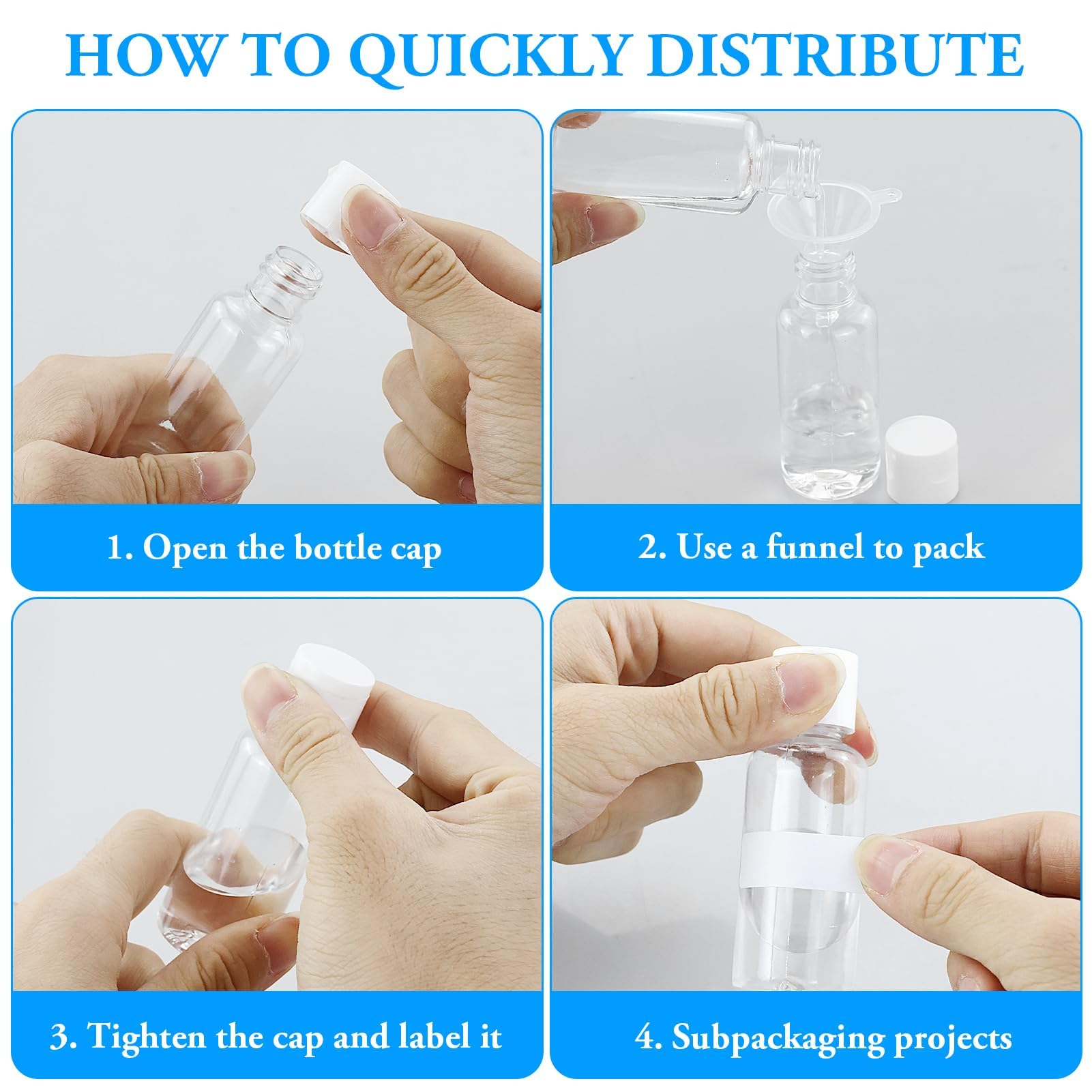 HOW TO QUICKLY DISTRIBUTE

1. Open the bottle cap

2. Use a funnel to pack

3. Tighten the cap and label it

4. Subpackaging projects