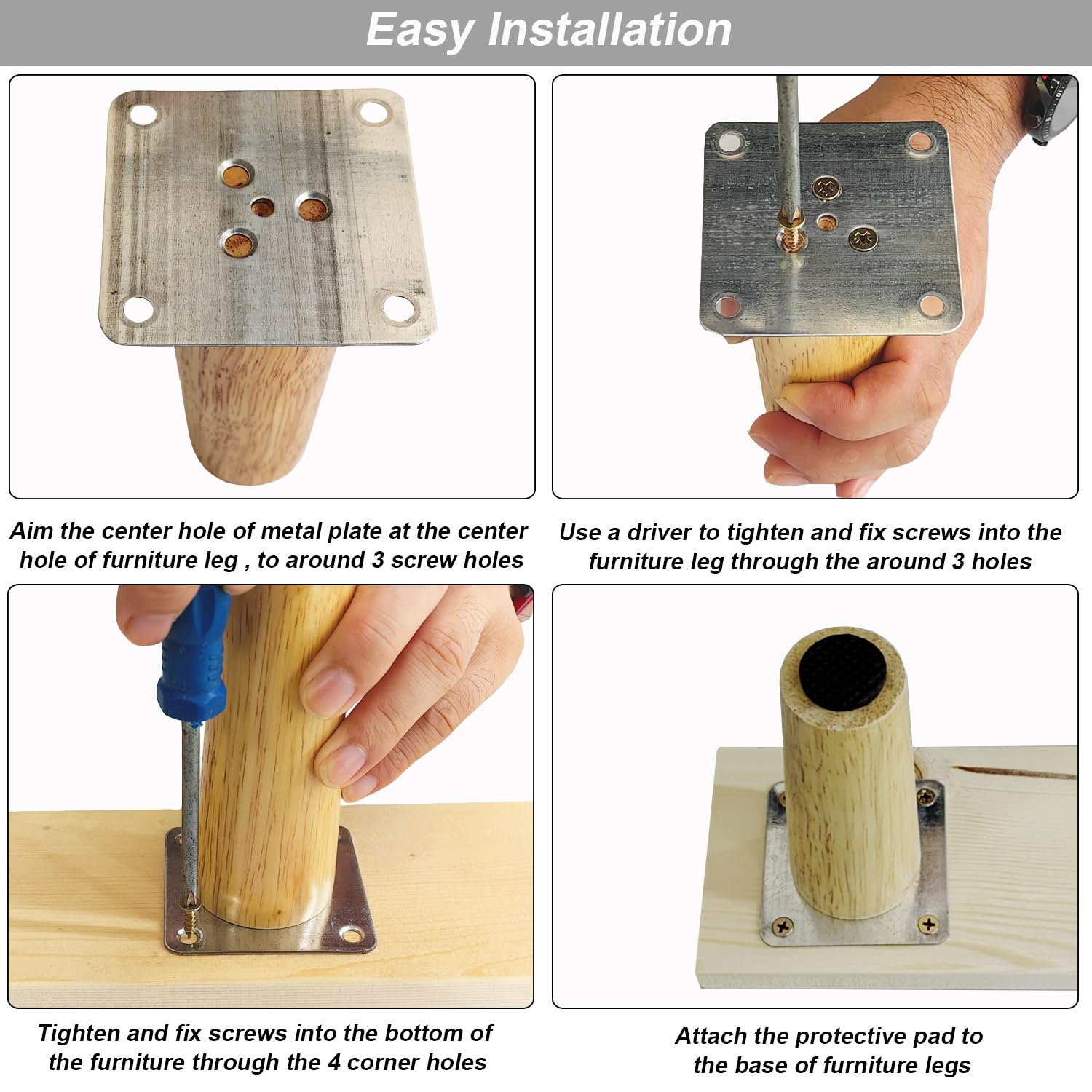 Easy Installation

Aim the center hole of metal plate at the center hole of furniture leg , to around 3 screw holes

Use a driver to tighten and fix screws into the furniture leg through the around 3 holes

Tighten and fix screws into the bottom of the furniture through the 4 corner holes

Attach the protective pad to the base of furniture legs