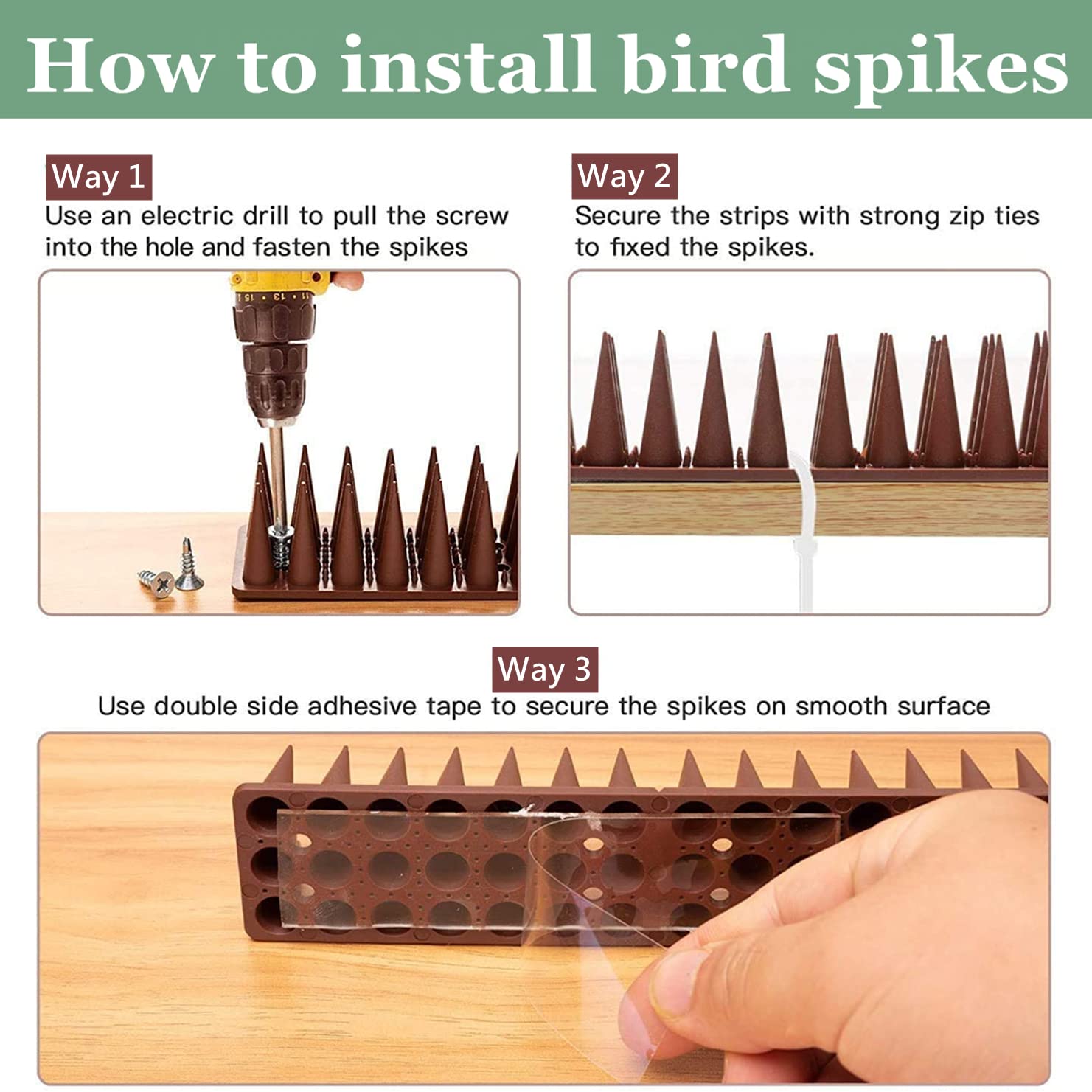 How to install bird spikes

Way 1
Use an electric drill to pull the screw into the hole and fasten the spikes

Way 2
Secure the strips with strong zip ties to fixed the spikes.

Way 3
Use double side adhesive tape to secure the spikes on smooth surface