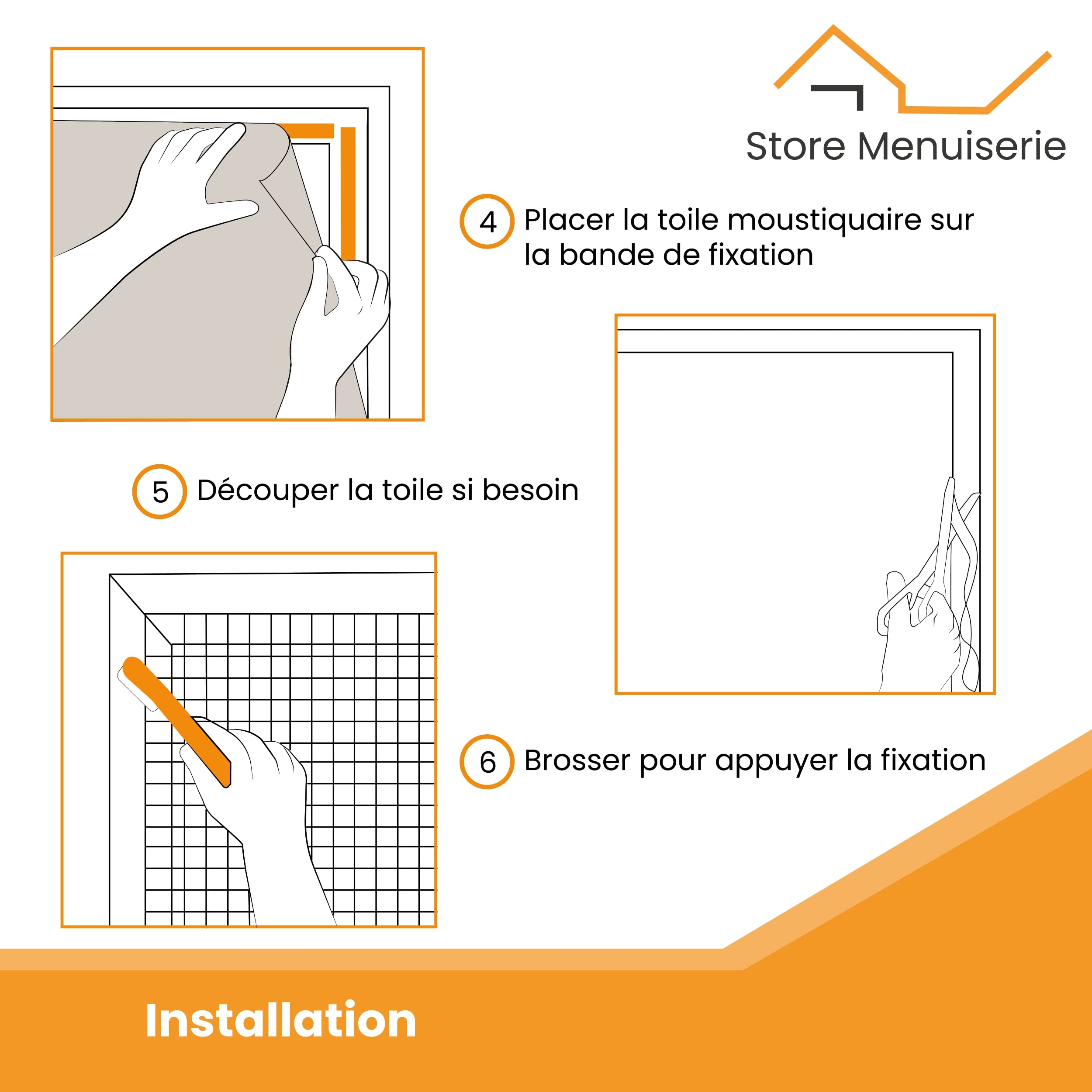 Store Menuiserie

4 Placer la toile moustiquaire sur la bande de fixation

5 Découper la toile si besoin

6 Brosser pour appuyer la fixation

Installation