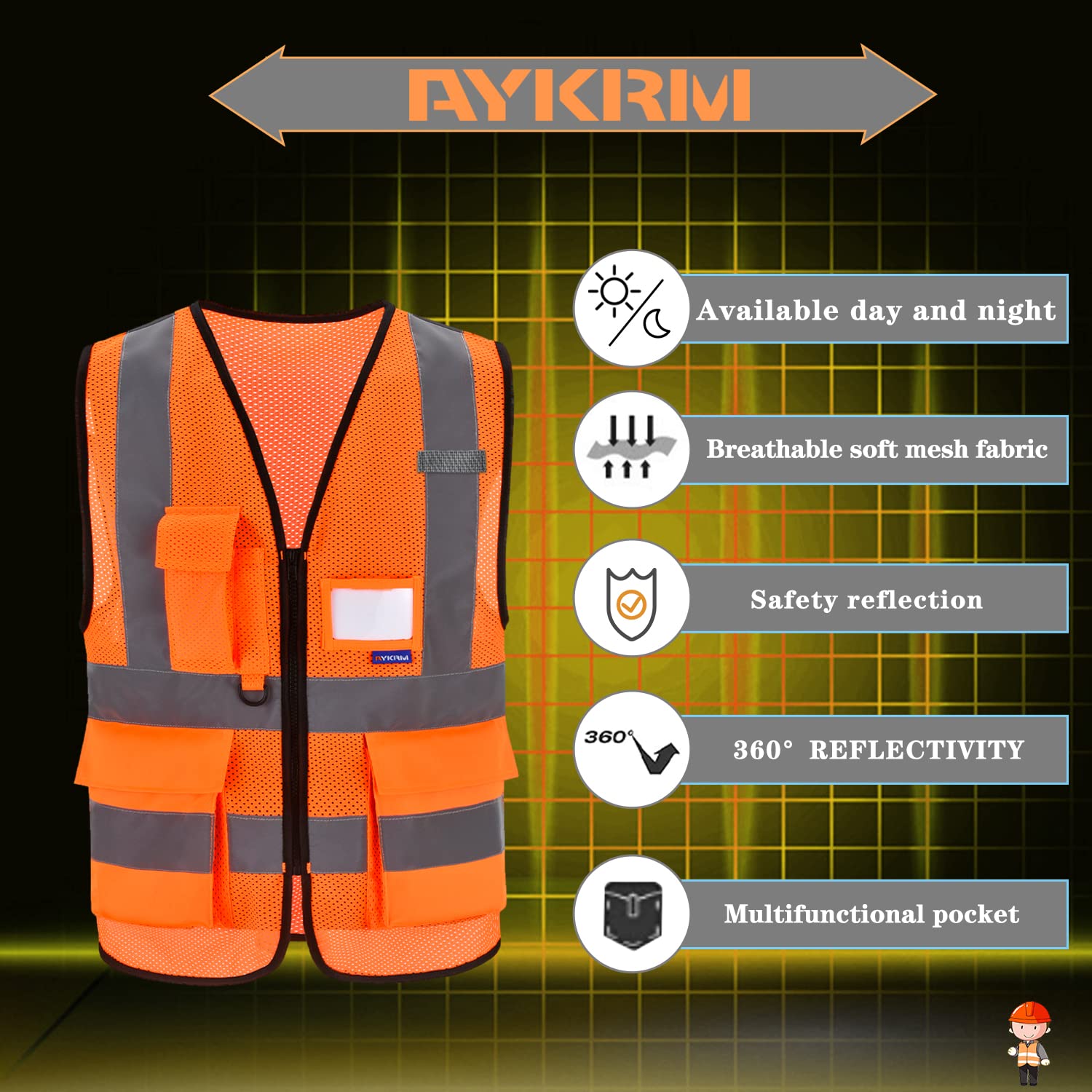 AYKRM

AYKRM

Available day and night

Breathable soft mesh fabric

Safety reflection

360°

360° REFLECTIVITY

Multifunctional pocket