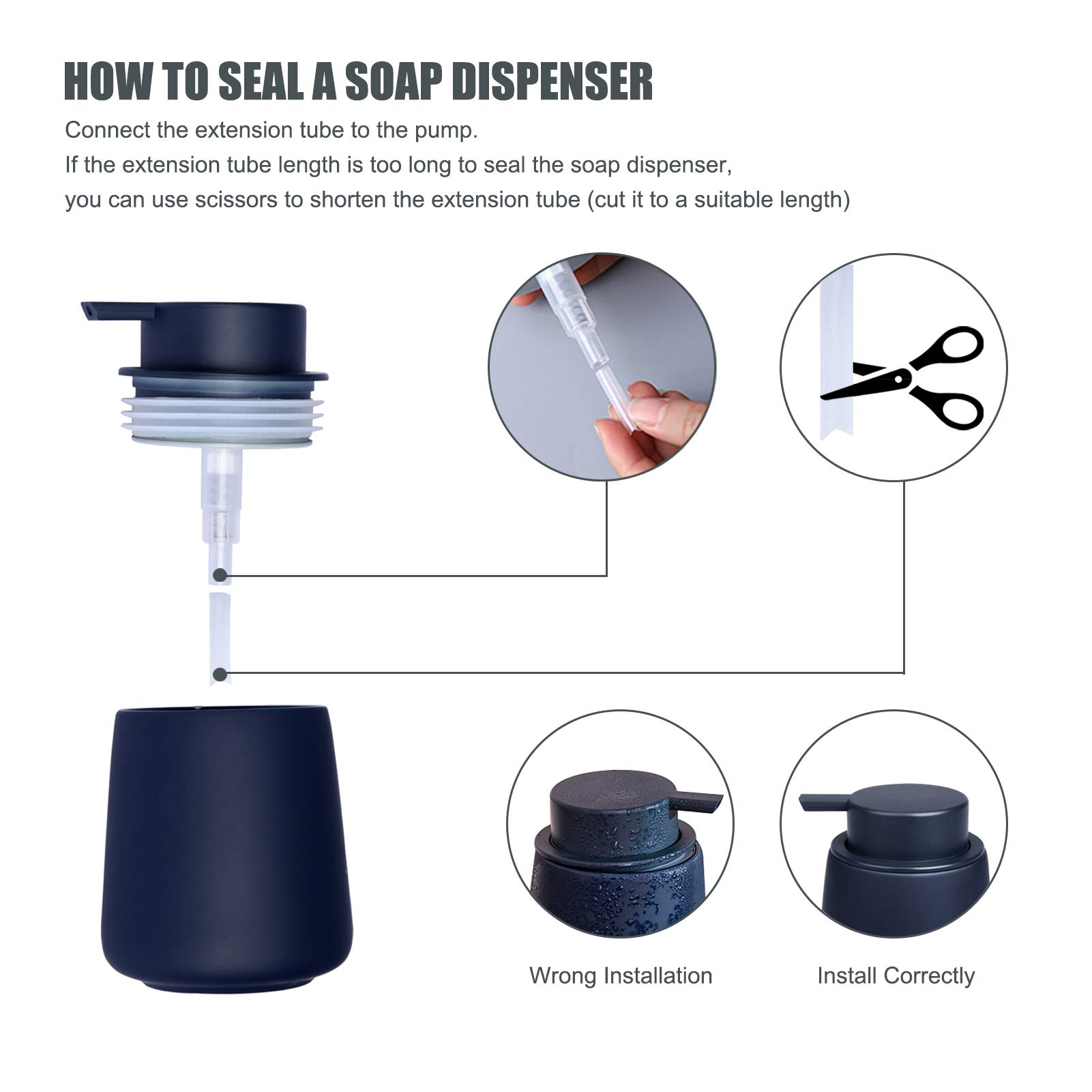 HOW TO SEAL A SOAP DISPENSER

Connect the extension tube to the pump.
If the extension tube length is too long to seal the soap dispenser,
you can use scissors to shorten the extension tube (cut it to a suitable length)

Wrong Installation

Install Correctly