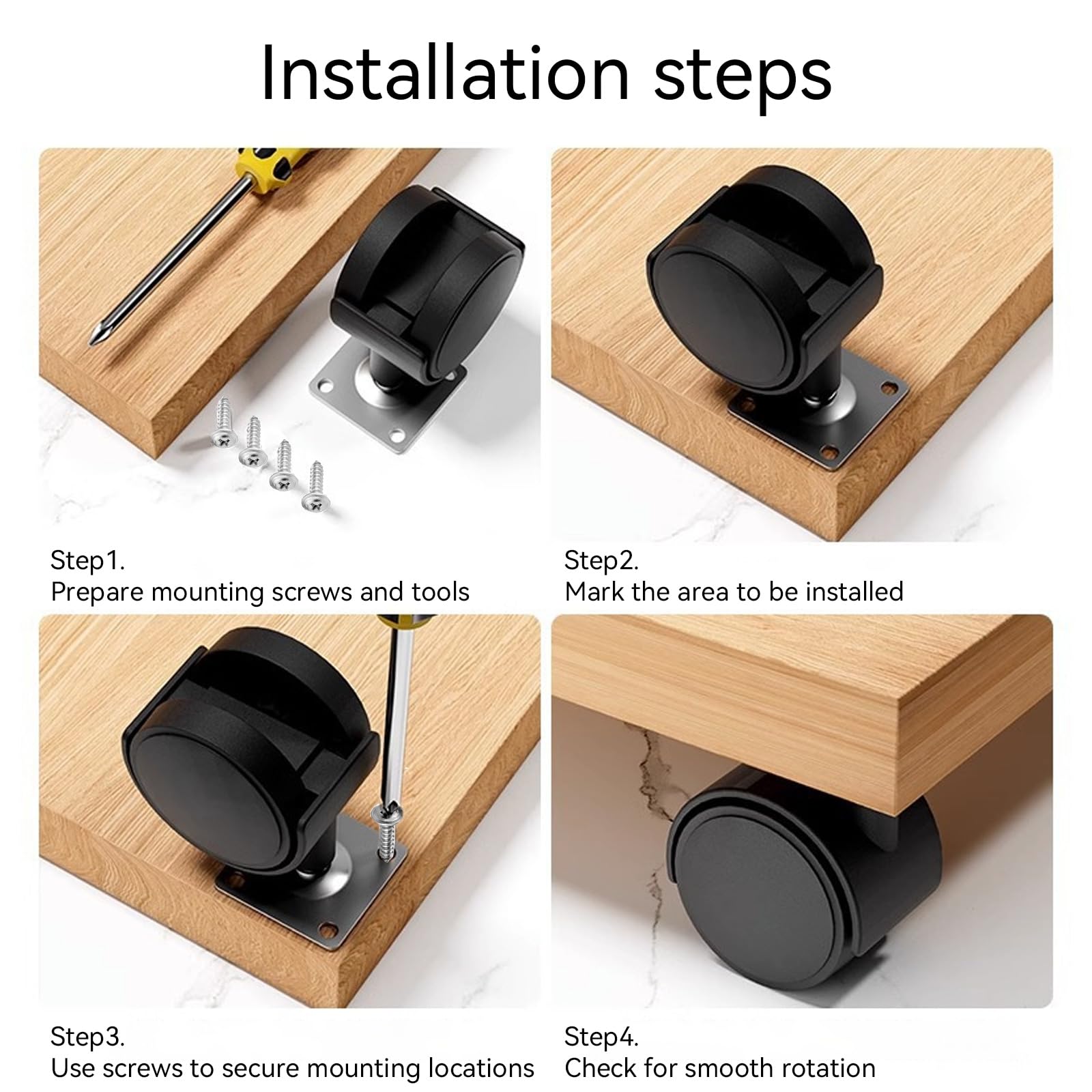 Installation steps

Step1.
Prepare mounting screws and tools

Step2.
Mark the area to be installed

Step3.
Use screws to secure mounting locations

Step4.
Check for smooth rotation