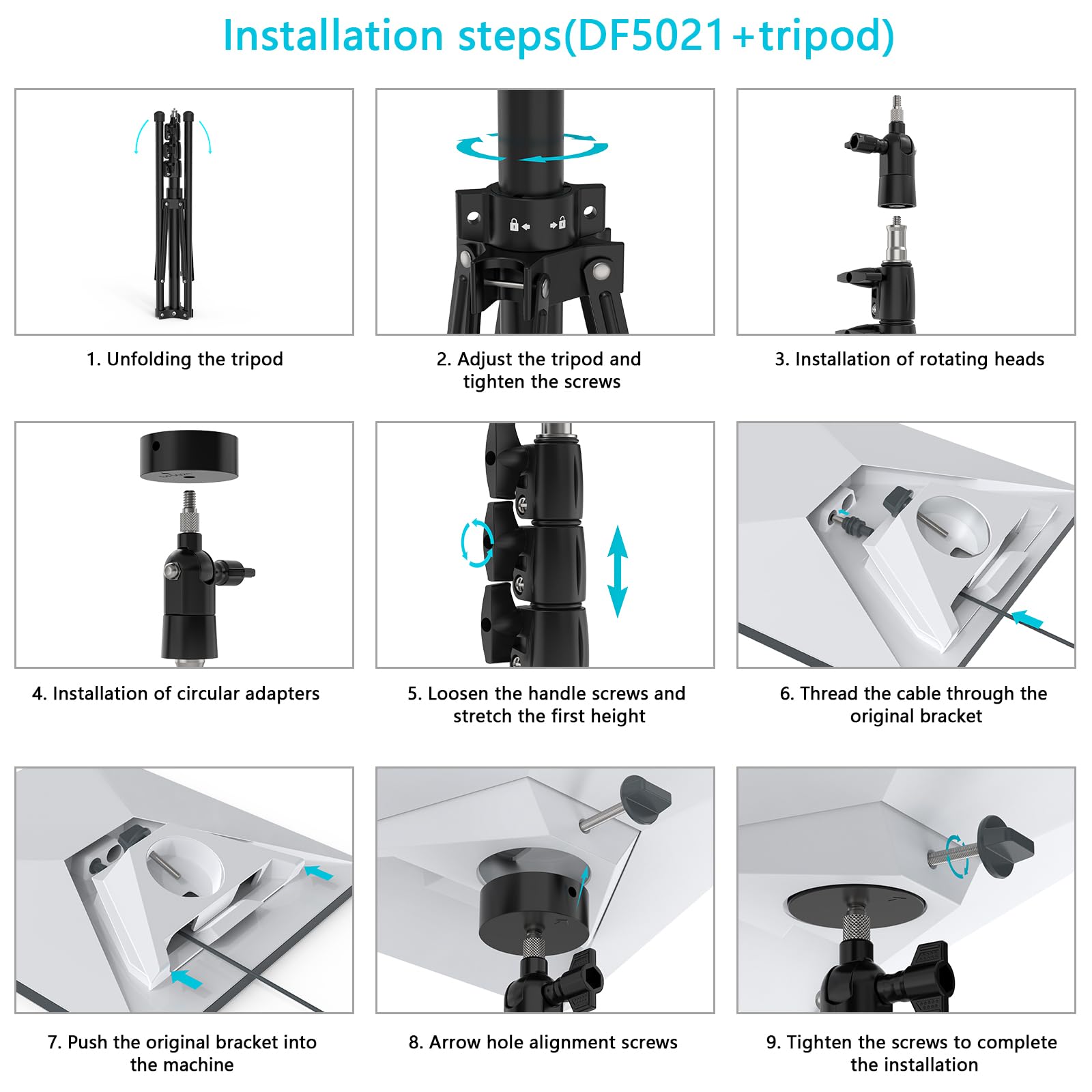 Installation steps(DF5021+tripod)

1. Unfolding the tripod

2. Adjust the tripod and tighten the screws

3. Installation of rotating heads

4. Installation of circular adapters

5. Loosen the handle screws and stretch the first height

6. Thread the cable through the original bracket

7. Push the original bracket into the machine

8. Arrow hole alignment screws

9. Tighten the screws to complete the installation