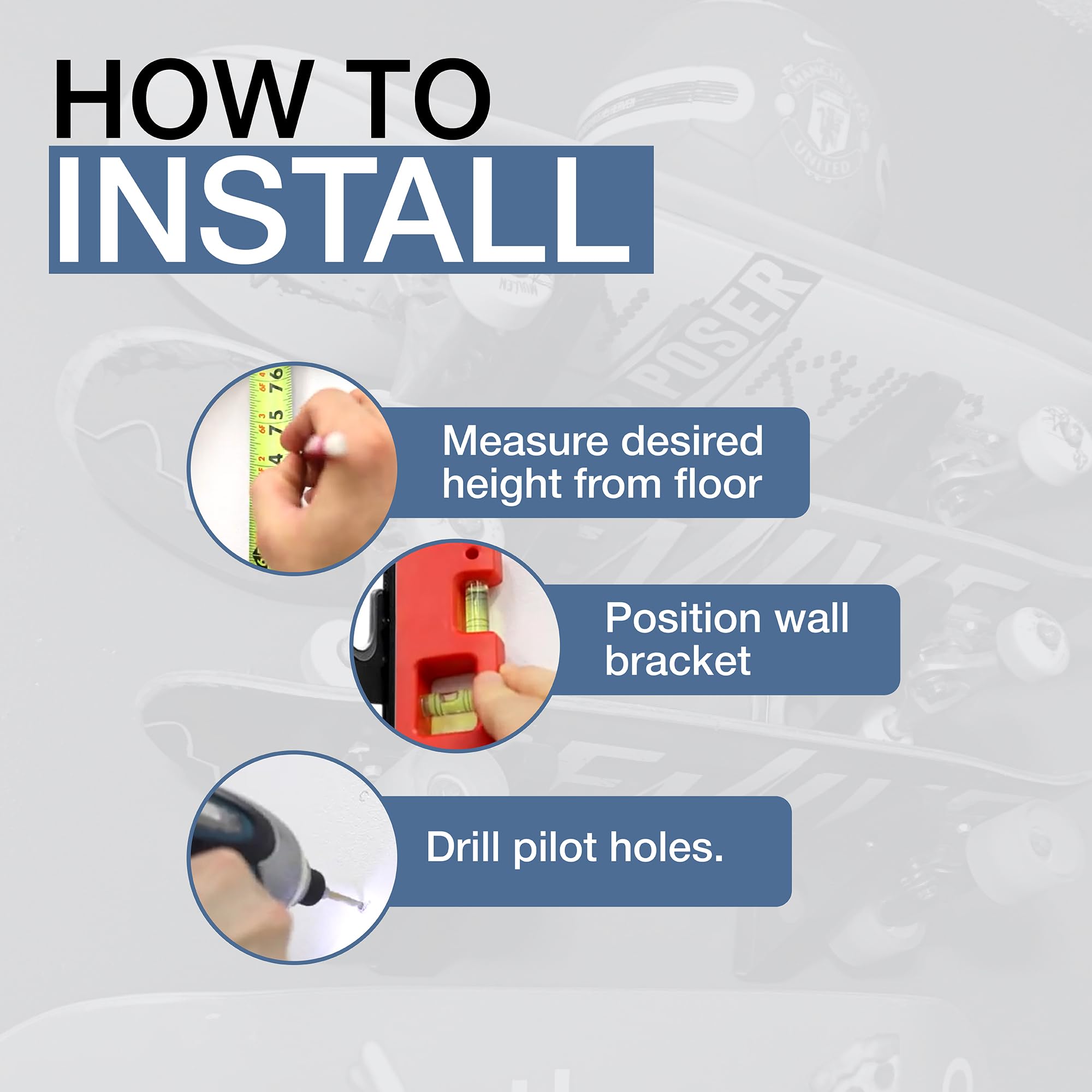 HOW TO
INSTALL

Measure desired height from floor

Position wall bracket

Drill pilot holes.