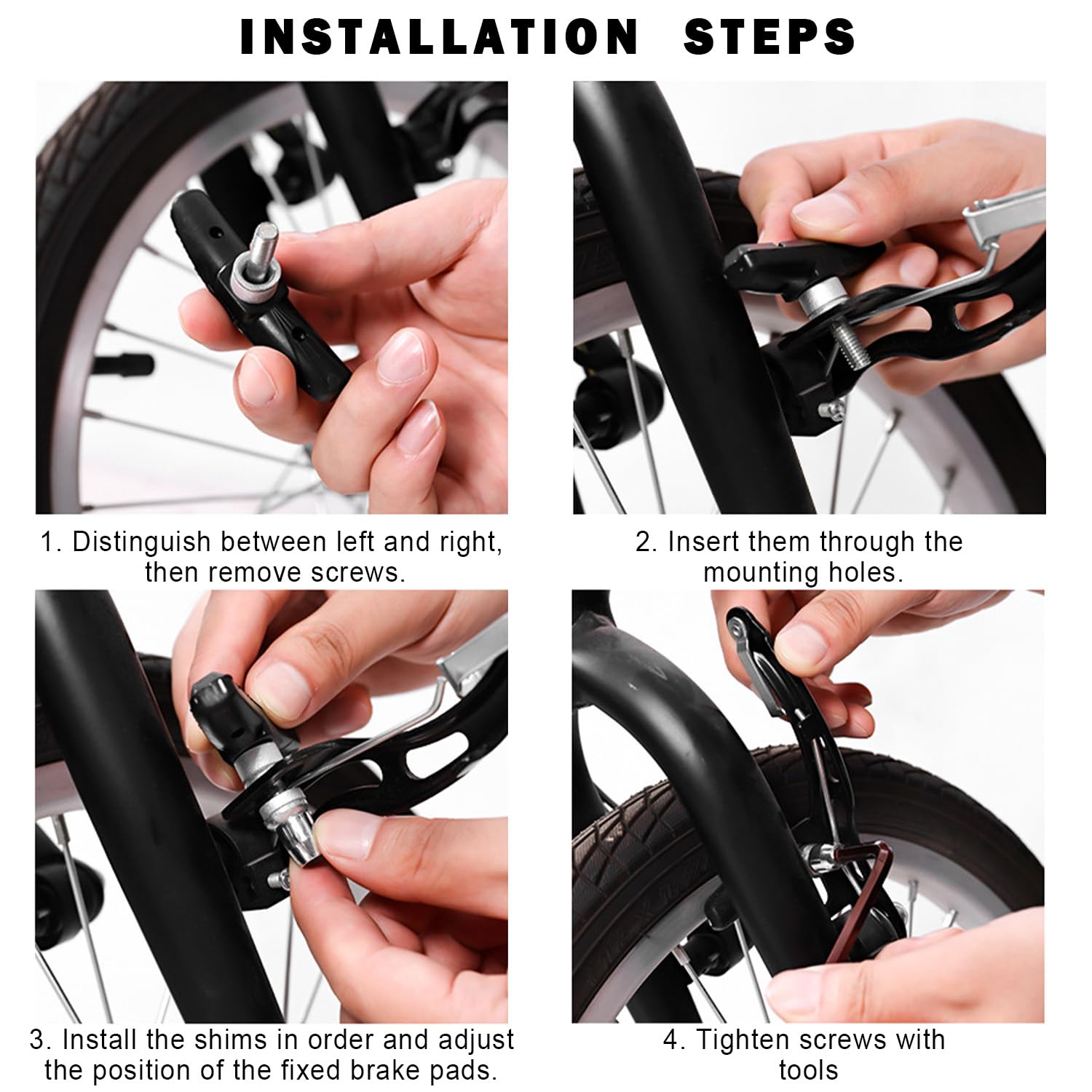 INSTALLATION STEPS

1. Distinguish between left and right, then remove screws.

2. Insert them through the mounting holes.

3. Install the shims in order and adjust the position of the fixed brake pads.

4. Tighten screws with tools