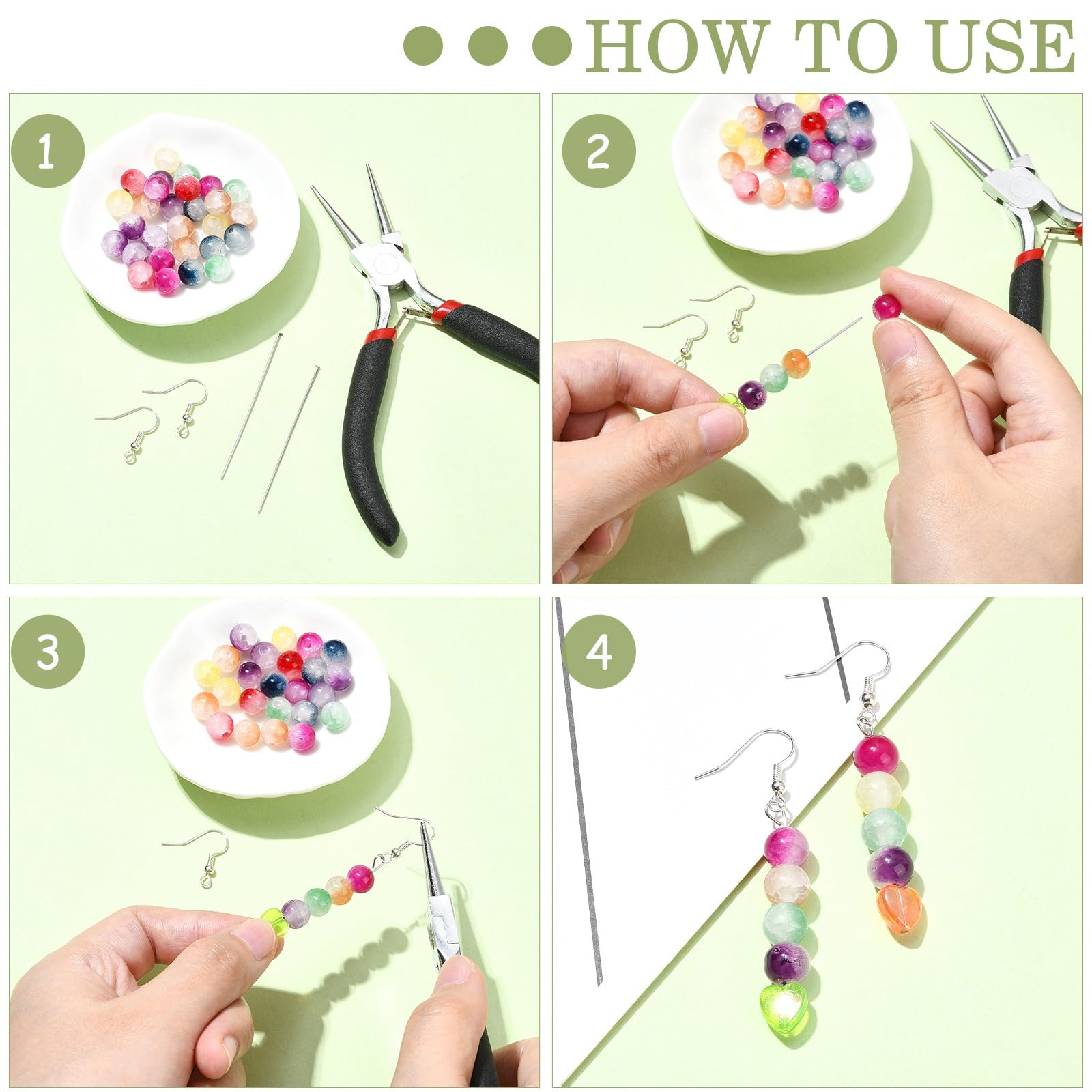 HOW TO USE

1

2

3

4