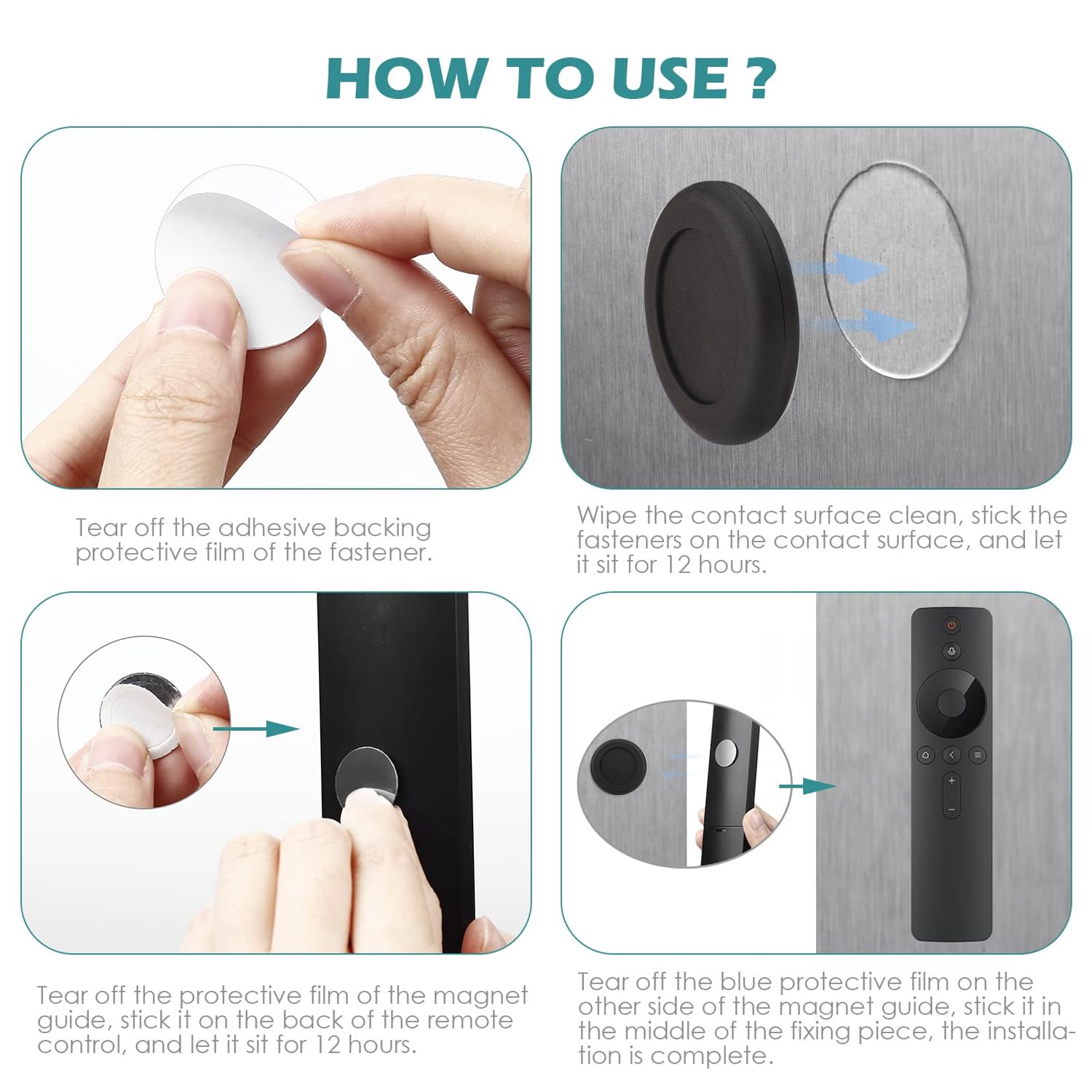 HOW TO USE ?

Tear off the adhesive backing protective film of the fastener.

Wipe the contact surface clean, stick the fasteners on the contact surface, and let it sit for 12 hours.

Tear off the protective film of the magnet guide, stick it on the back of the remote control, and let it sit for 12 hours.

Tear off the blue protective film on the other side of the magnet guide, stick it in the middle of the fixing piece, the installation is complete.