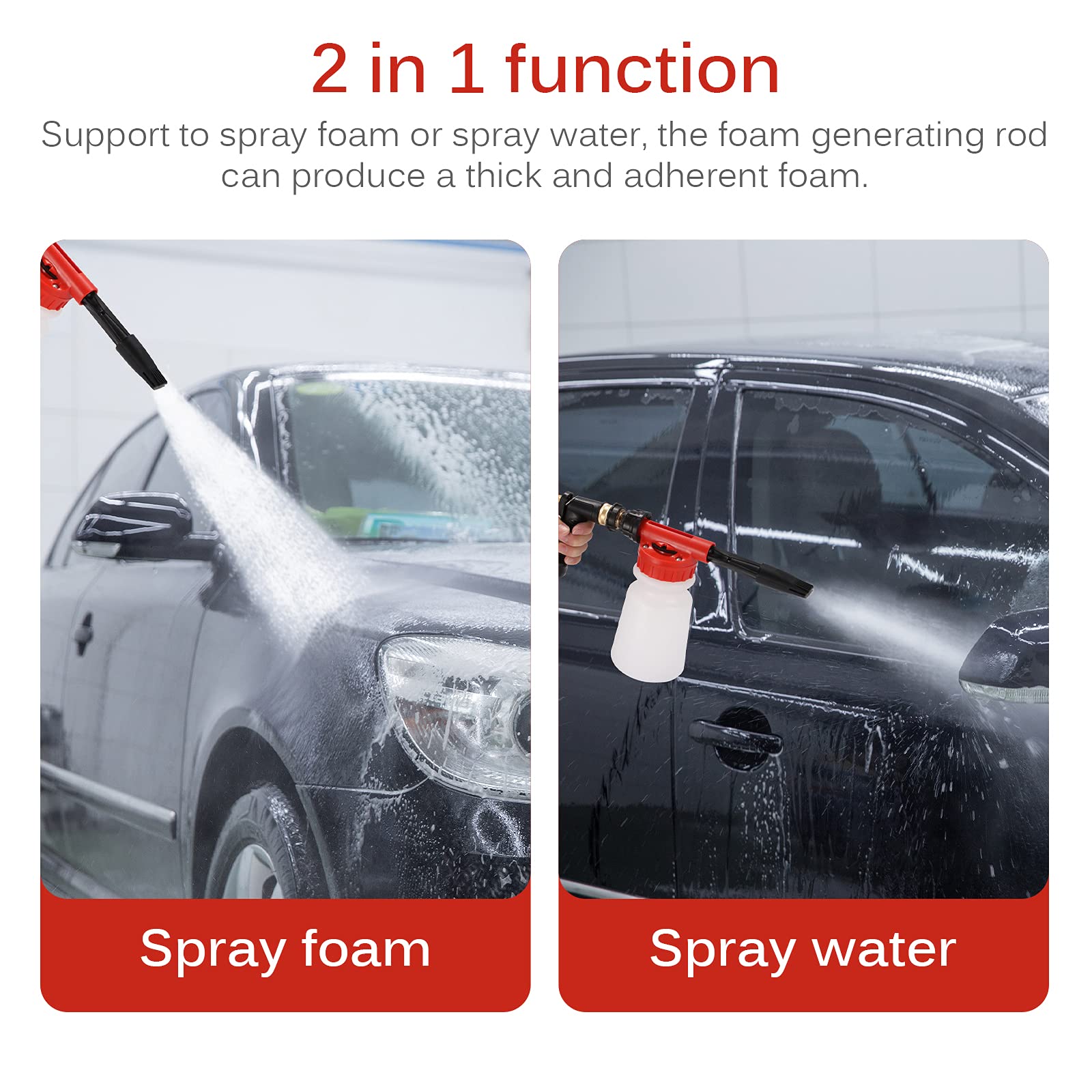 2 in 1 function

Support to spray foam or spray water, the foam generating rod can produce a thick and adherent foam.

Spray foam

Spray water