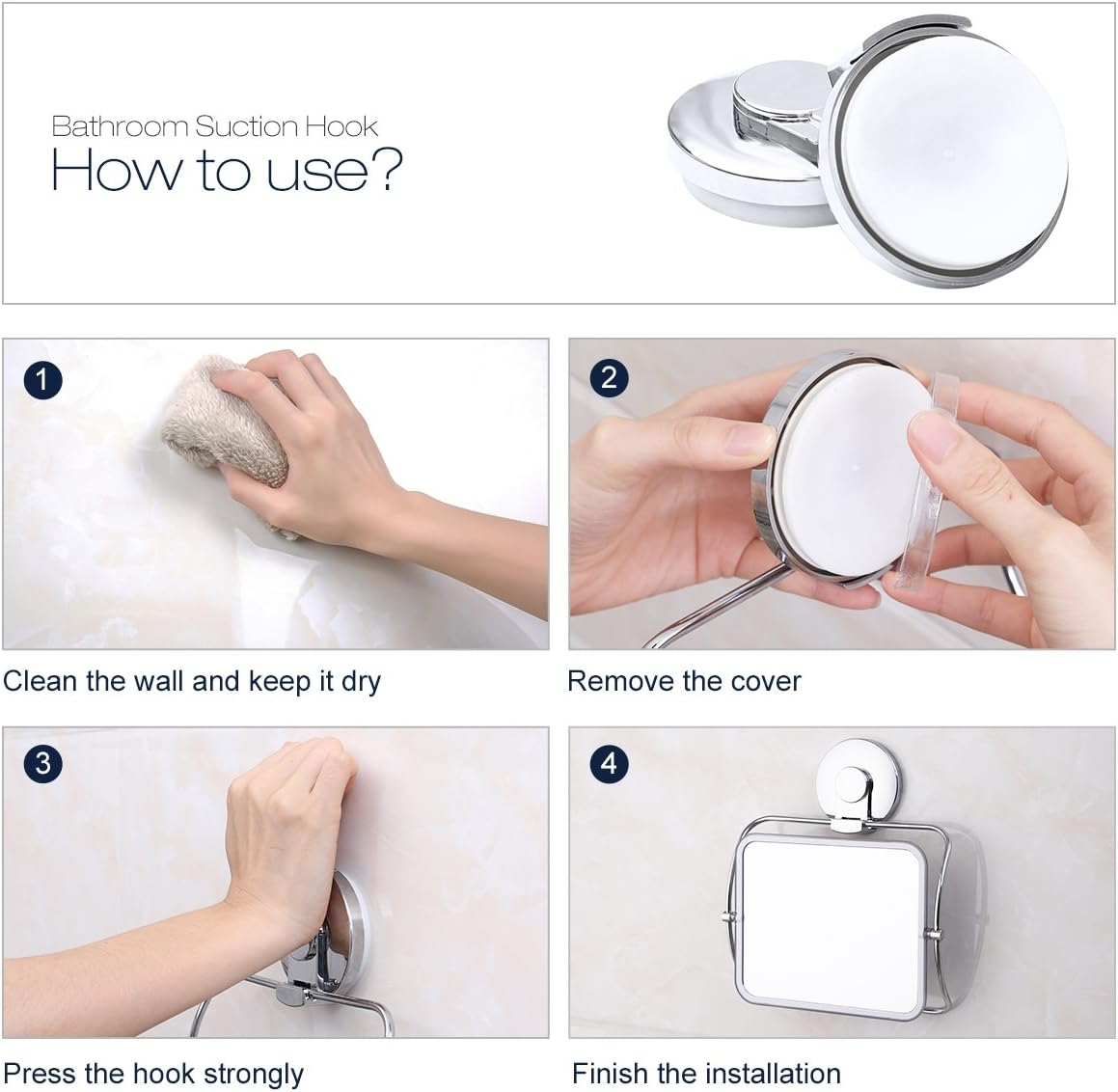 Bathroom Suction Hook
How to use?

1

Clean the wall and keep it dry

2

Remove the cover

3

Press the hook strongly

4

Finish the installation