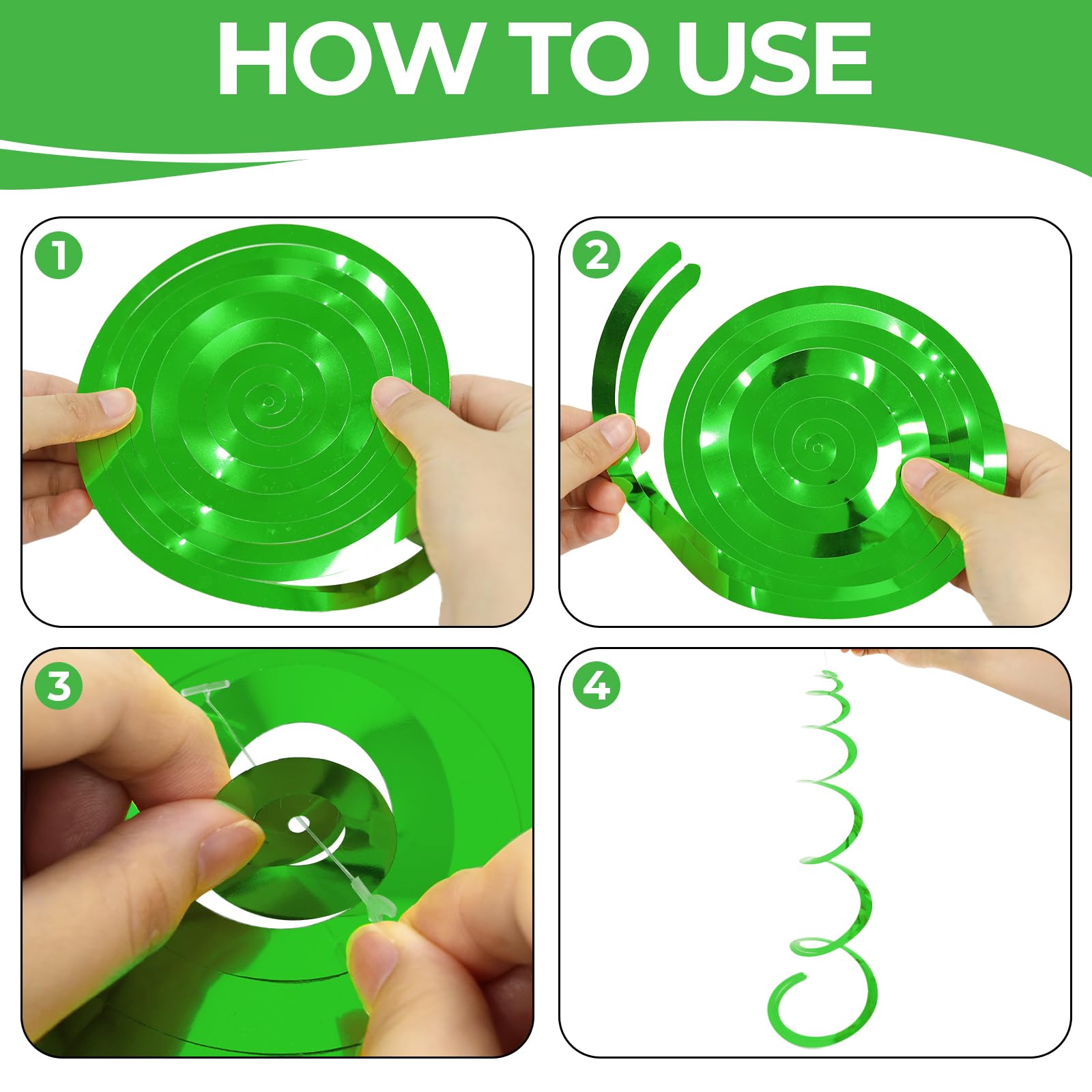 HOW TO USE

1

2

3

4