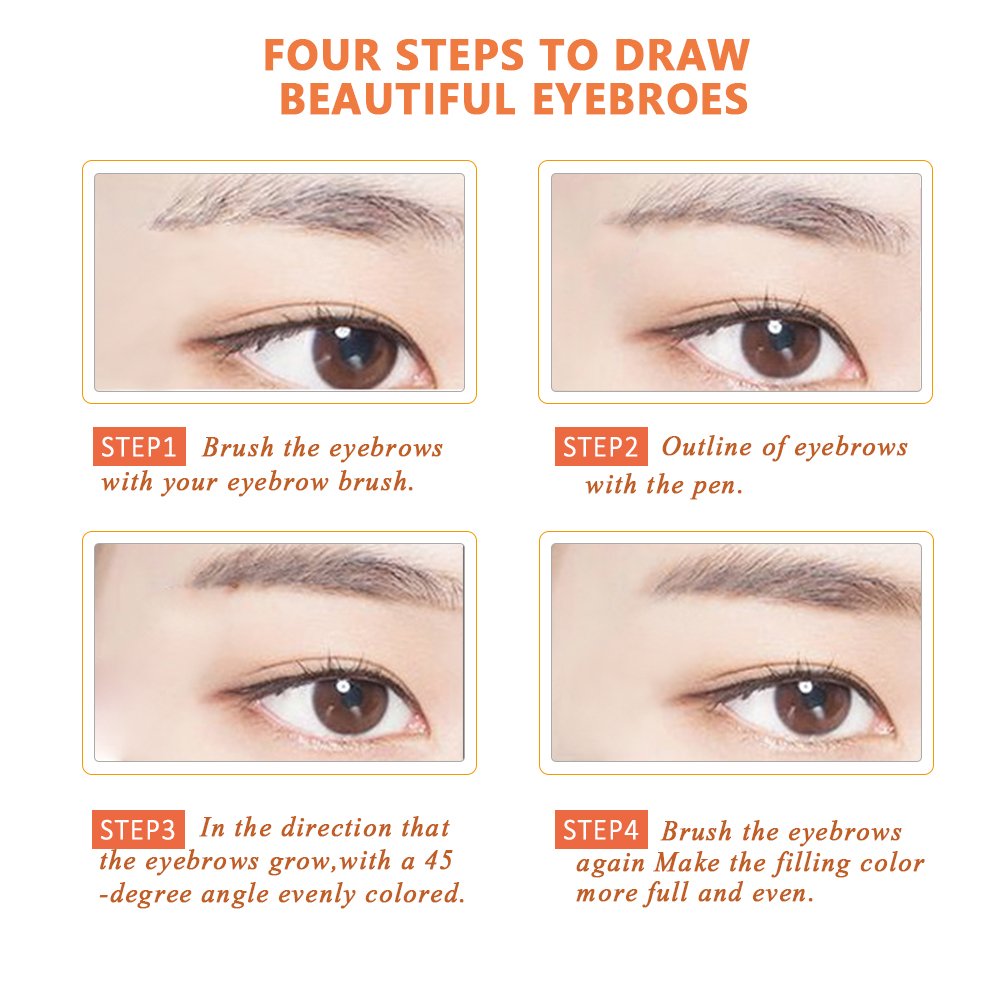 FOUR STEPS TO DRAW BEAUTIFUL EYEBROES

STEP1 Brush the eyebrows with your eyebrow brush.

STEP2 Outline of eyebrows with the pen.

STEP3 In the direction that the eyebrows grow,with a 45 -degree angle evenly colored.

STEP4 Brush the eyebrows again Make the filling color more full and even.