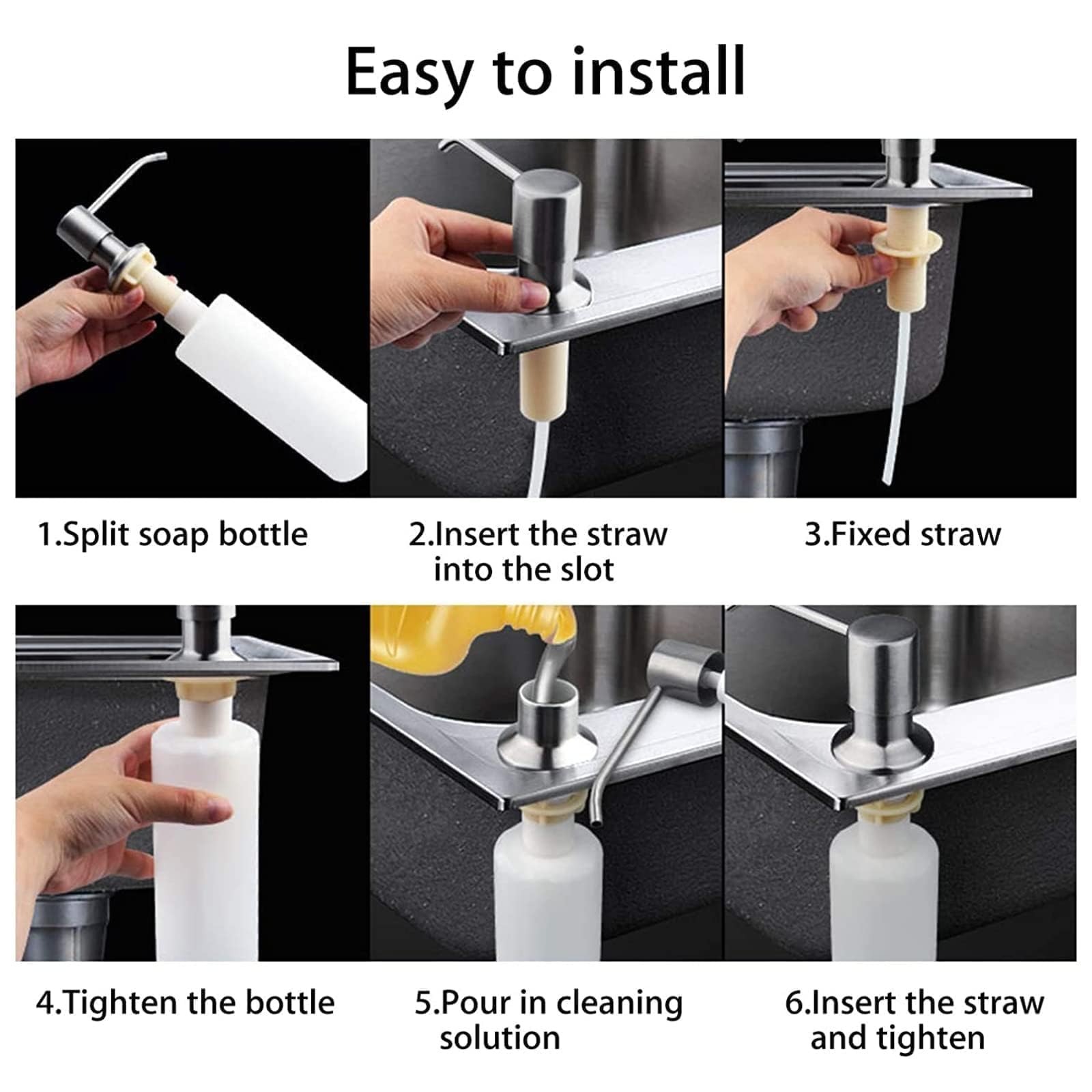 Easy to install

1.Split soap bottle

2.Insert the straw into the slot

3.Fixed straw

4.Tighten the bottle

5.Pour in cleaning solution

6.Insert the straw and tighten