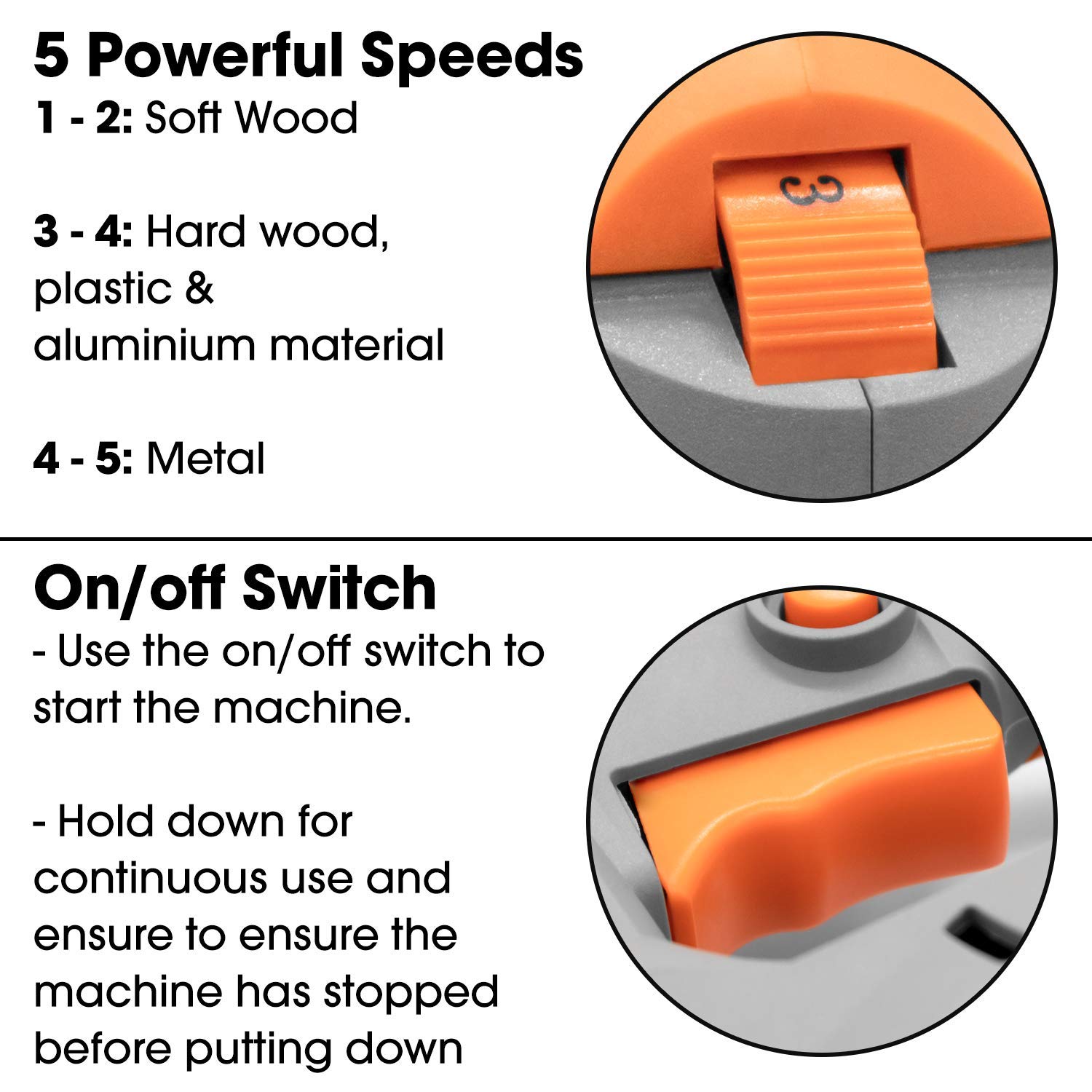 5 Powerful Speeds
1 - 2: Soft Wood

3 - 4: Hard wood, plastic & aluminium material

4 - 5: Metal

3

On/off Switch
- Use the on/off switch to start the machine.

- Hold down for continuous use and ensure to ensure the machine has stopped before putting down