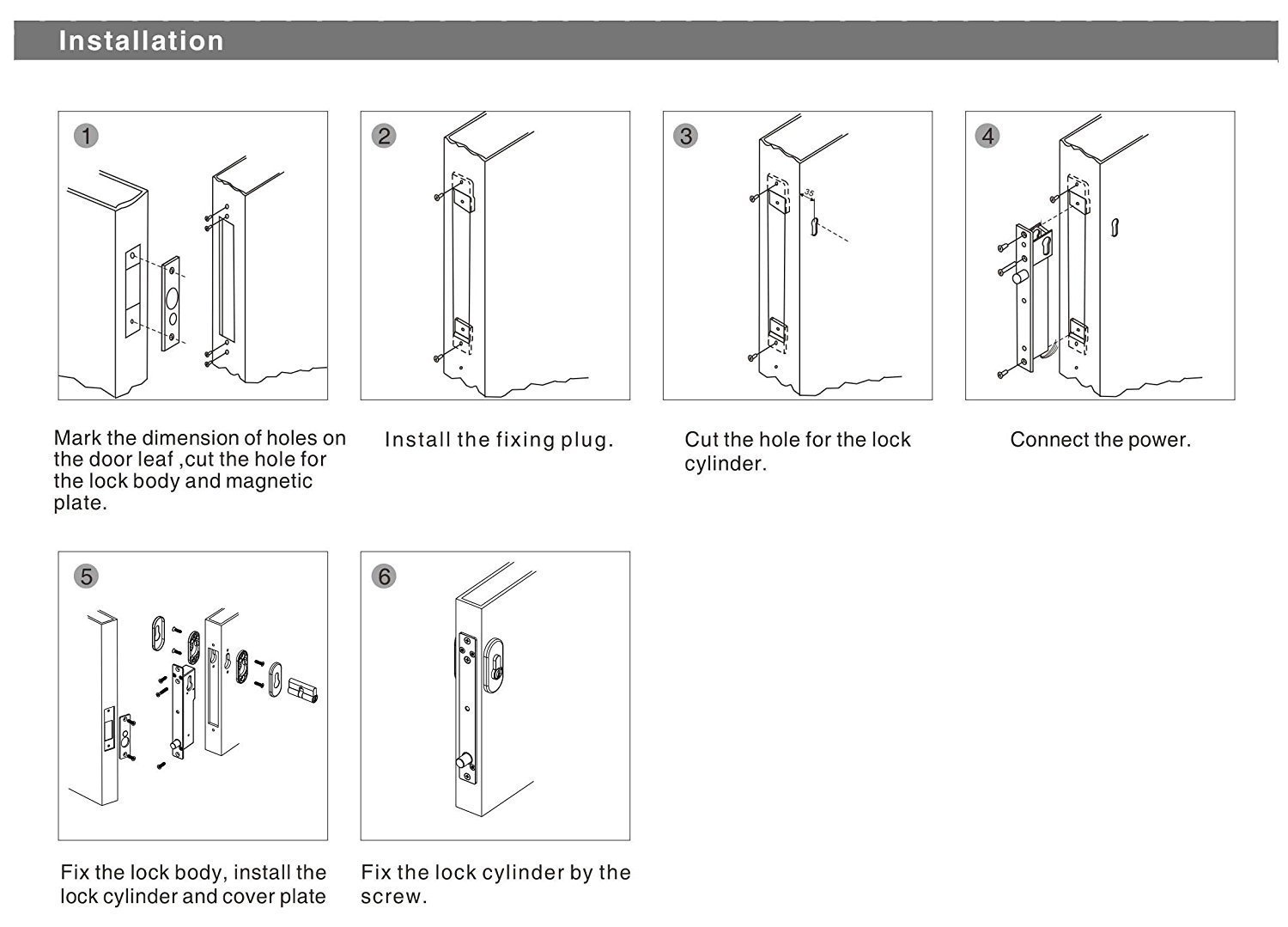 Installation

1

Mark the dimension of holes on the door leaf ,cut the hole for the lock body and magnetic plate.

2

Install the fixing plug.

3

35

Cut the hole for the lock cylinder.

4

Connect the power.

5

Fix the lock body, install the lock cylinder and cover plate

6

Fix the lock cylinder by the screw.