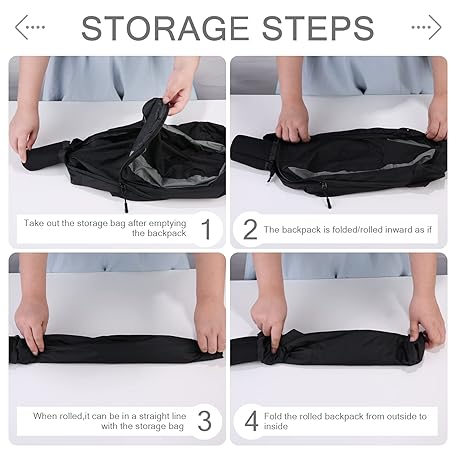 STORAGE STEPS

Take out the storage bag after emptying the backpack

1

2

The backpack is folded/rolled inward as if

When rolled,it can be in a straight line with the storage bag

3

4

Fold the rolled backpack from outside to inside