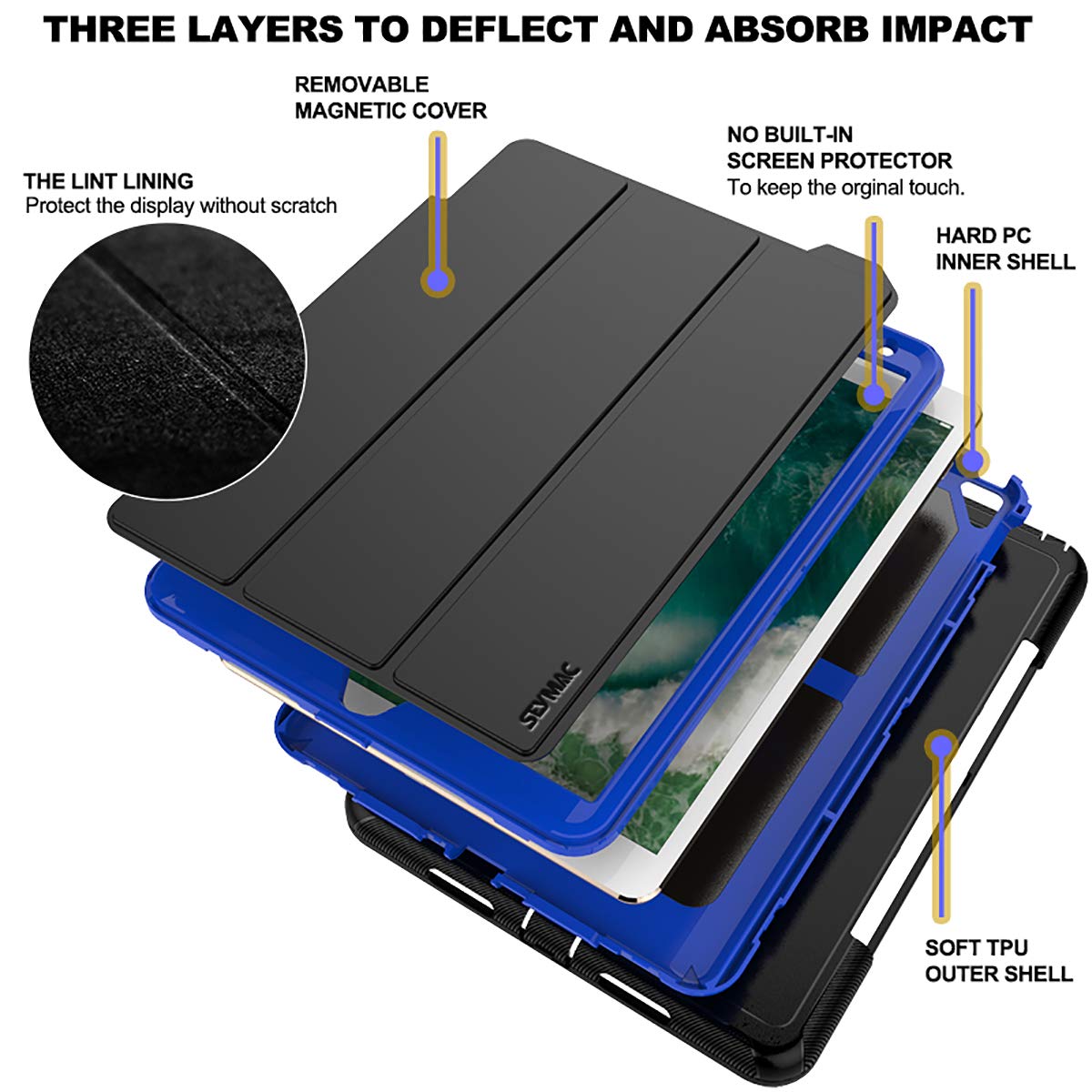 THREE LAYERS TO DEFLECT AND ABSORB IMPACT

REMOVABLE MAGNETIC COVER

THE LINT LINING
Protect the display without scratch

NO BUILT-IN SCREEN PROTECTOR
To keep the orginal touch.

HARD PC INNER SHELL

SEYMAC

SOFT TPU OUTER SHELL