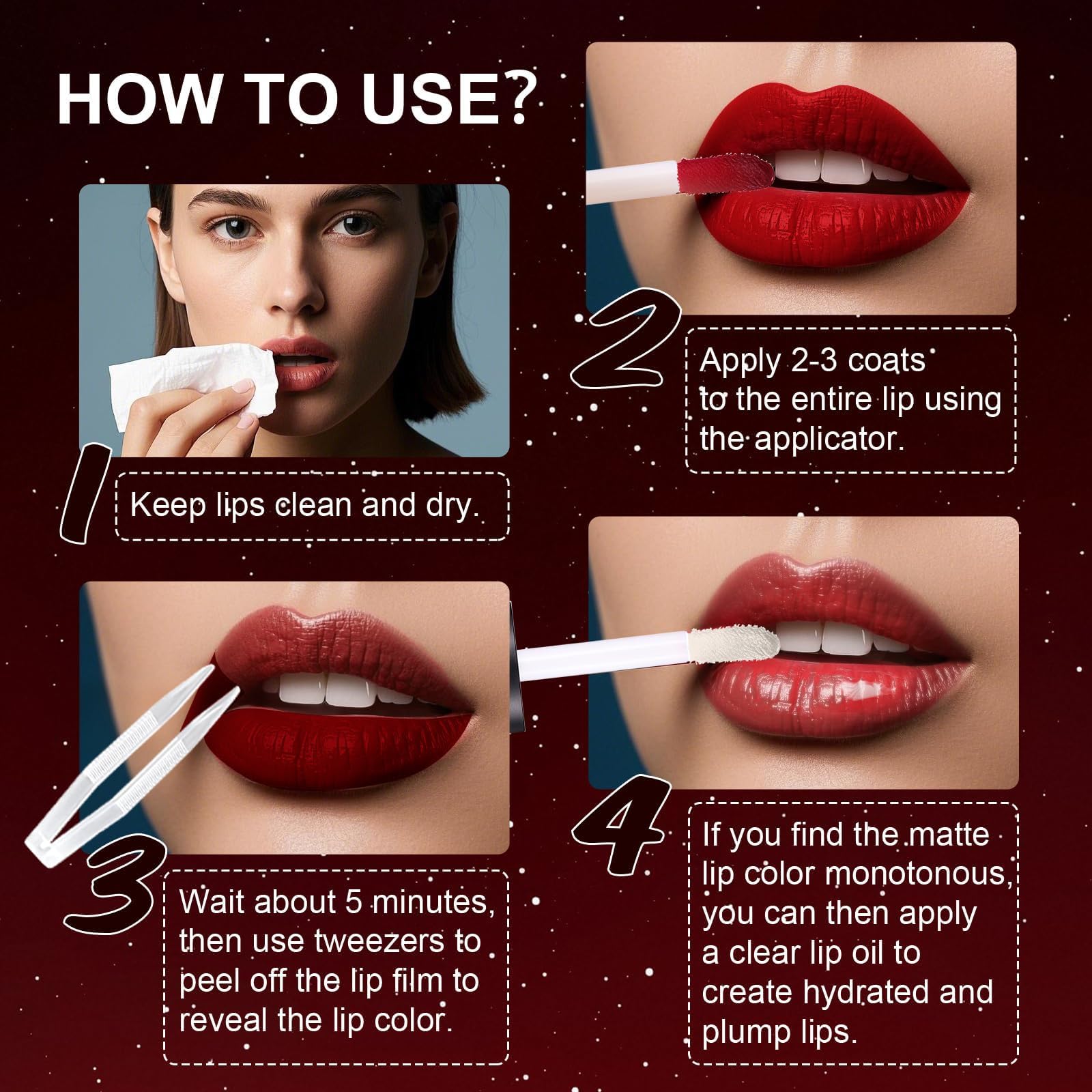 HOW TO USE?

1
Keep lips clean and dry.

2
Apply 2-3 coats to the entire lip using the applicator.

3
Wait about 5 minutes, then use tweezers to peel off the lip film to reveal the lip color.

4
If you find the matte lip color monotonous, you can then apply a clear lip oil to create hydrated and plump lips.