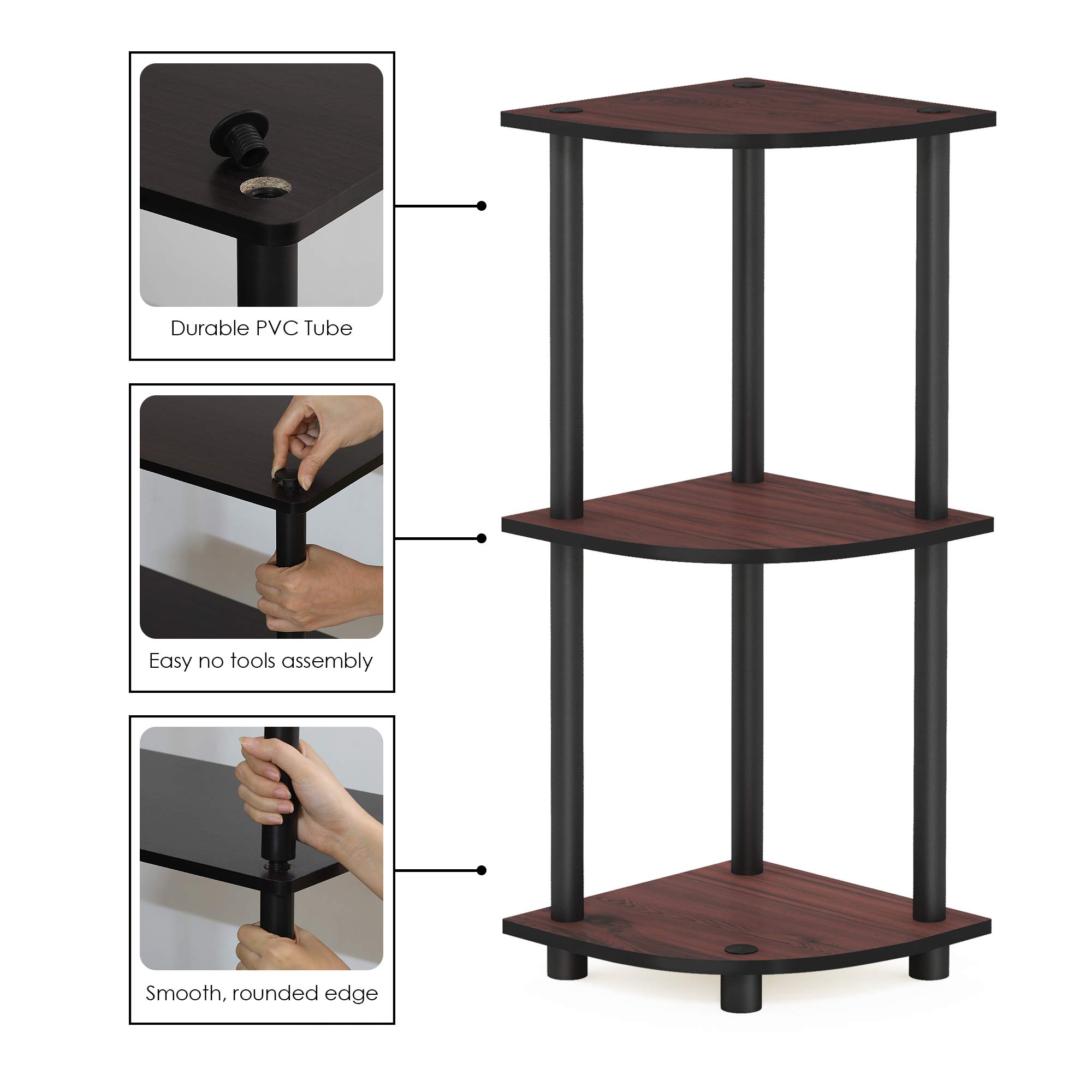 Durable PVC Tube

Easy no tools assembly

Smooth, rounded edge