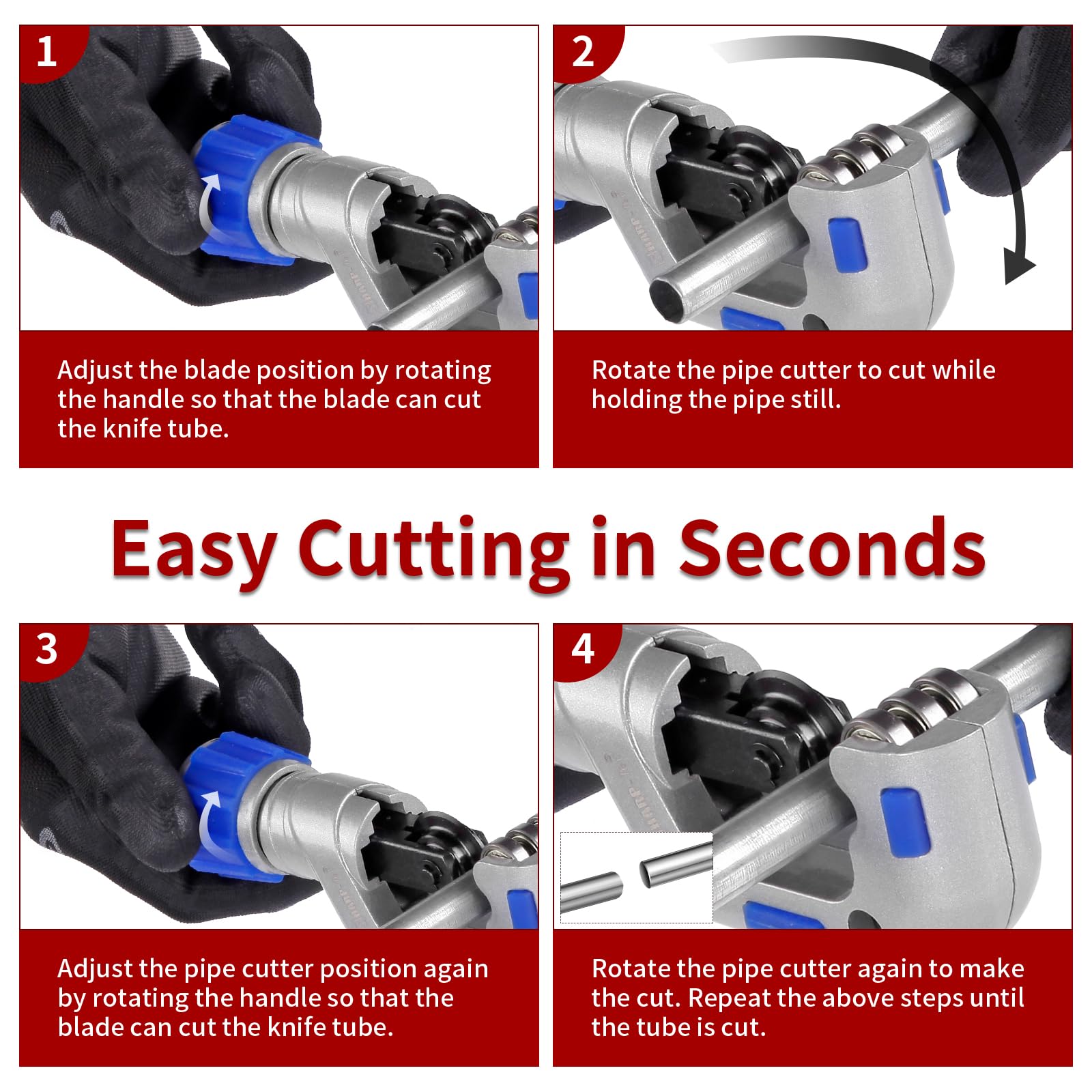 1

Adjust the blade position by rotating the handle so that the blade can cut the knife tube.

2

Rotate the pipe cutter to cut while holding the pipe still.

Easy Cutting in Seconds

3

Adjust the pipe cutter position again by rotating the handle so that the blade can cut the knife tube.

4

Rotate the pipe cutter again to make the cut. Repeat the above steps until the tube is cut.