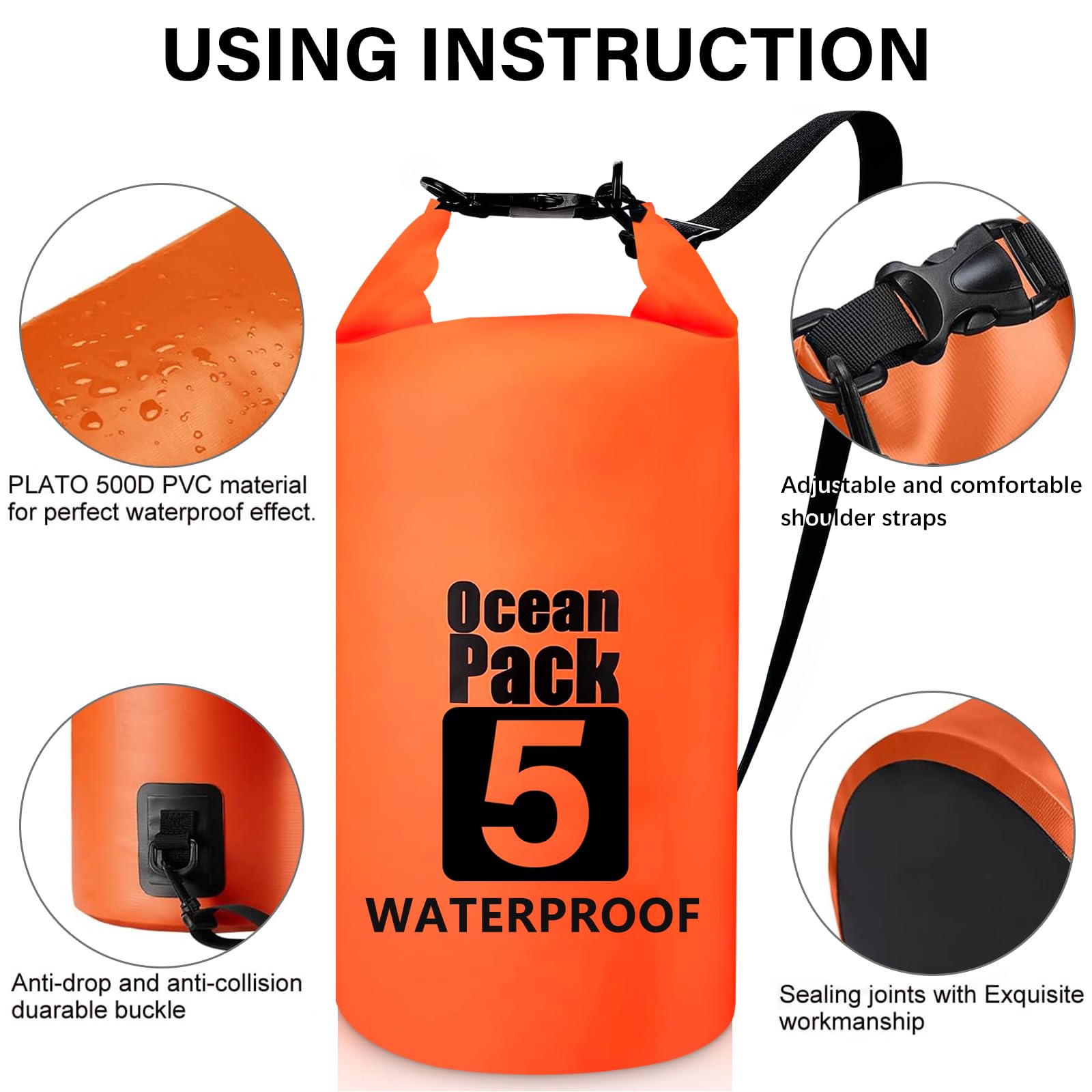 USING INSTRUCTION

PLATO 500D PVC material for perfect waterproof effect.

Adjustable and comfortable shoulder straps

Ocean Pack

5

WATERPROOF

Anti-drop and anti-collision duarable buckle

Sealing joints with Exquisite workmanship