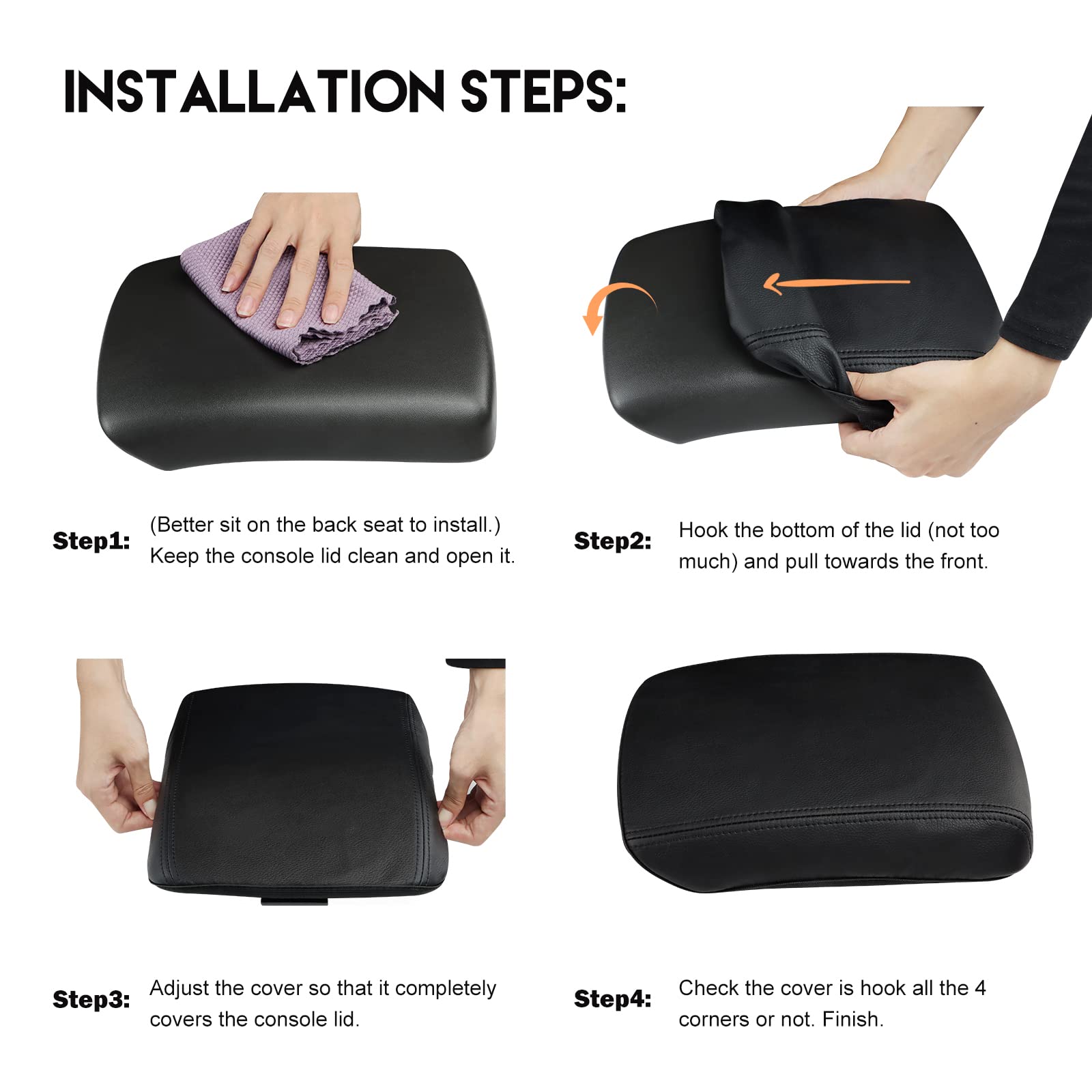 INSTALLATION STEPS:

Step1: (Better sit on the back seat to install.) Keep the console lid clean and open it.

Step2: Hook the bottom of the lid (not too much) and pull towards the front.

Step3: Adjust the cover so that it completely covers the console lid.

Step4: Check the cover is hook all the 4 corners or not. Finish.