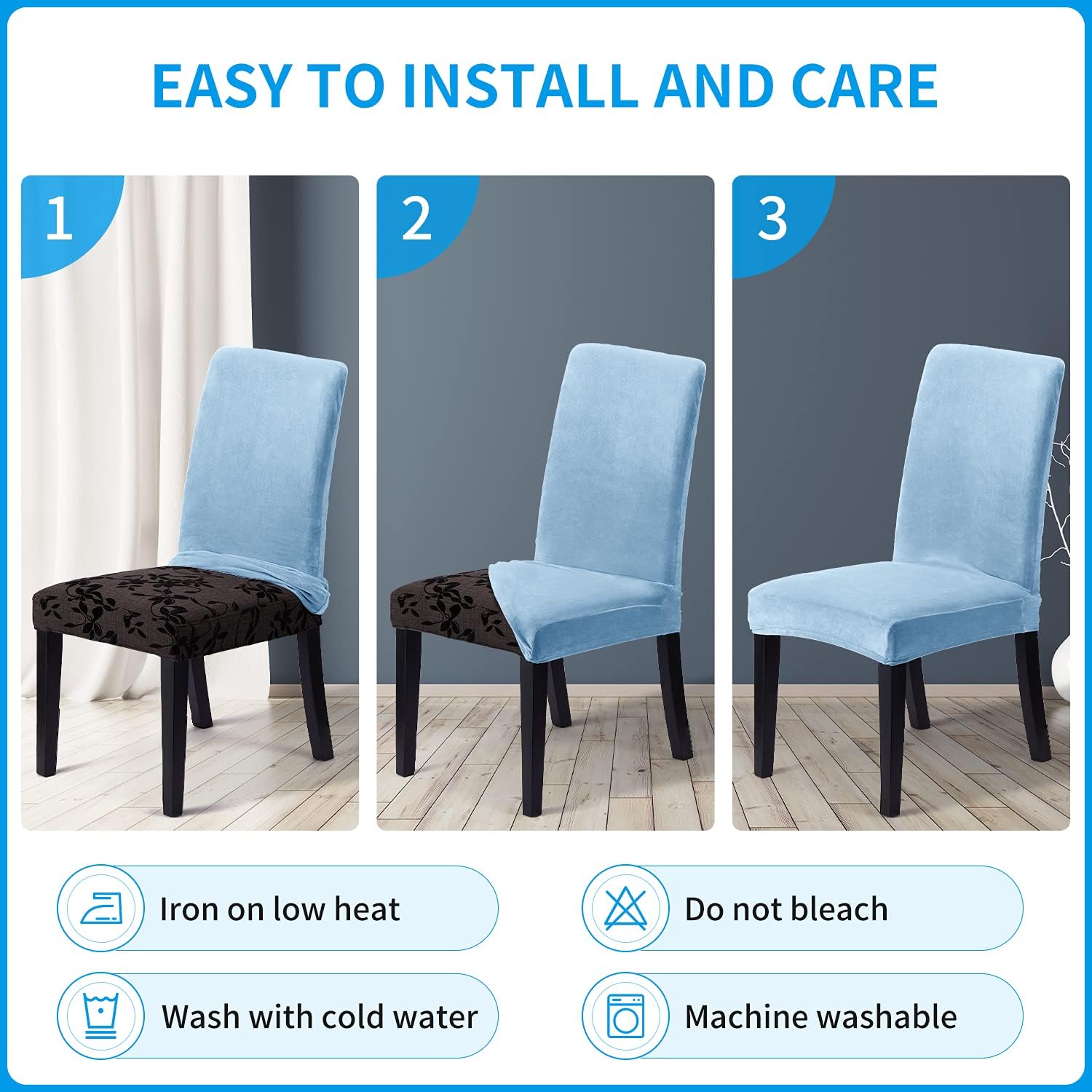 EASY TO INSTALL AND CARE

1

2

3

Iron on low heat

Do not bleach

Wash with cold water

Machine washable