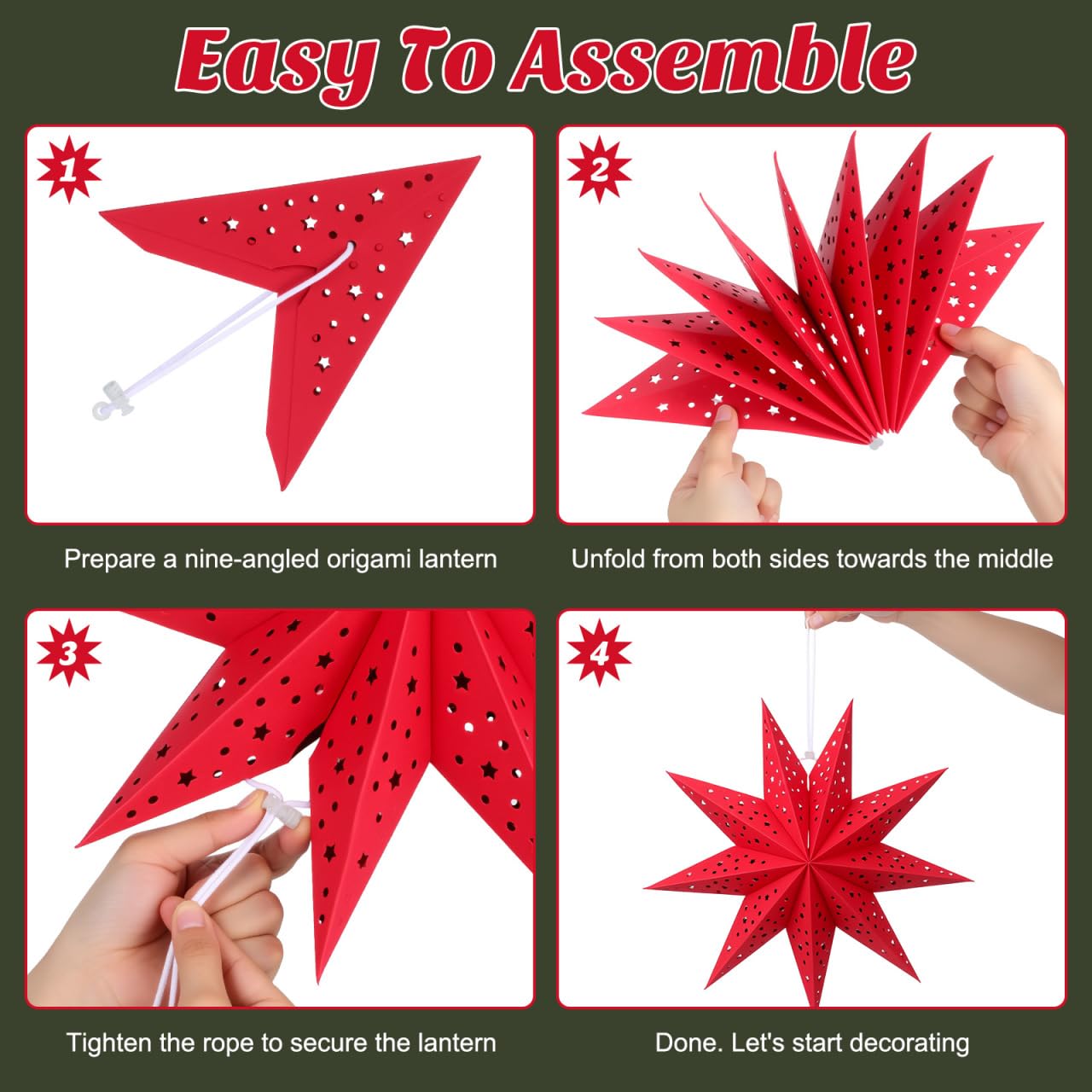 Easy To Assemble

1

Prepare a nine-angled origami lantern

2

Unfold from both sides towards the middle

3

Tighten the rope to secure the lantern

4

Done. Let's start decorating