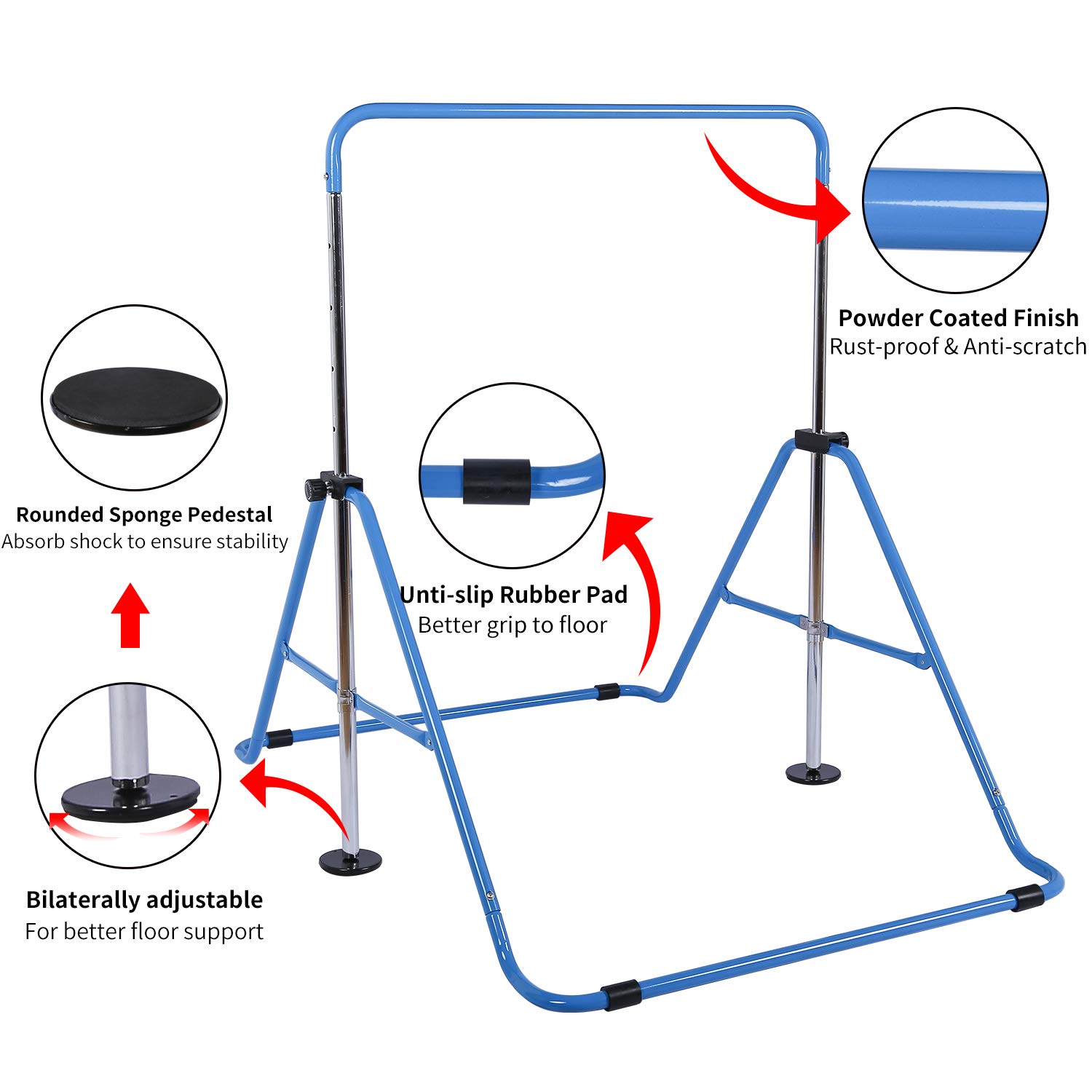 Powder Coated Finish
Rust-proof & Anti-scratch

Rounded Sponge Pedestal
Absorb shock to ensure stability

Unti-slip Rubber Pad
Better grip to floor

Bilaterally adjustable
For better floor support