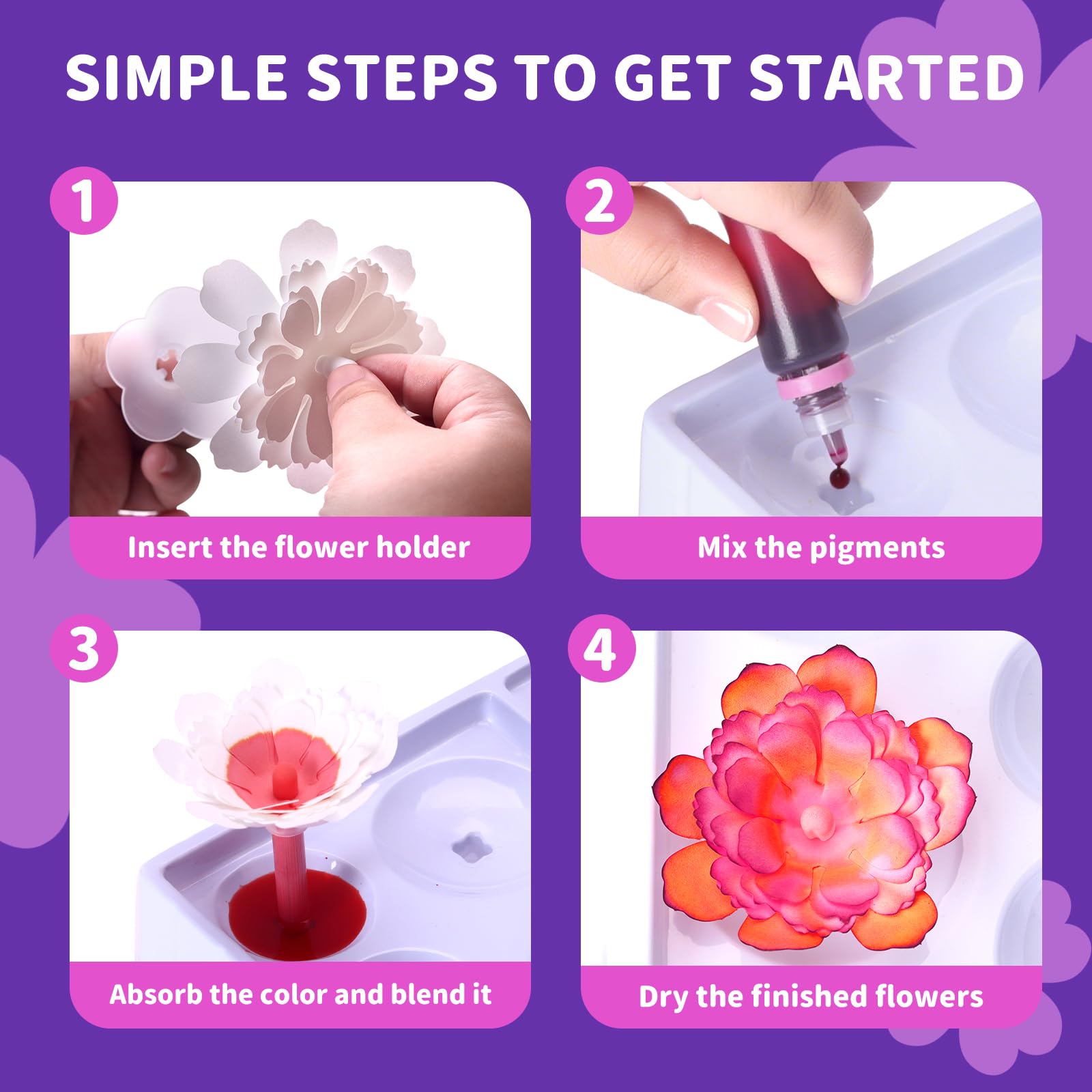 SIMPLE STEPS TO GET STARTED

1

Insert the flower holder

2

Mix the pigments

3

Absorb the color and blend it

4

Dry the finished flowers