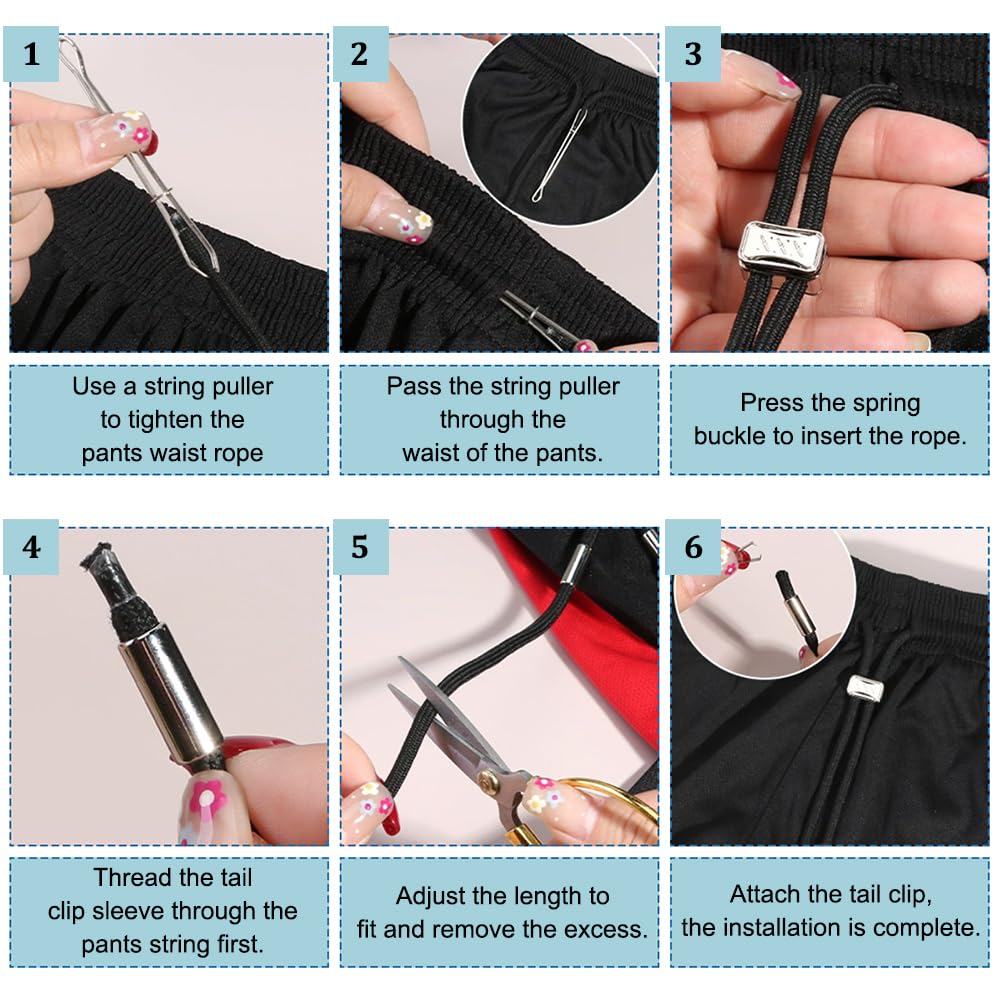 1

Use a string puller to tighten the pants waist rope

2

Pass the string puller through the waist of the pants.

3

Press the spring buckle to insert the rope.

4

Thread the tail clip sleeve through the pants string first.

5

Adjust the length to fit and remove the excess.

6

Attach the tail clip, the installation is complete.