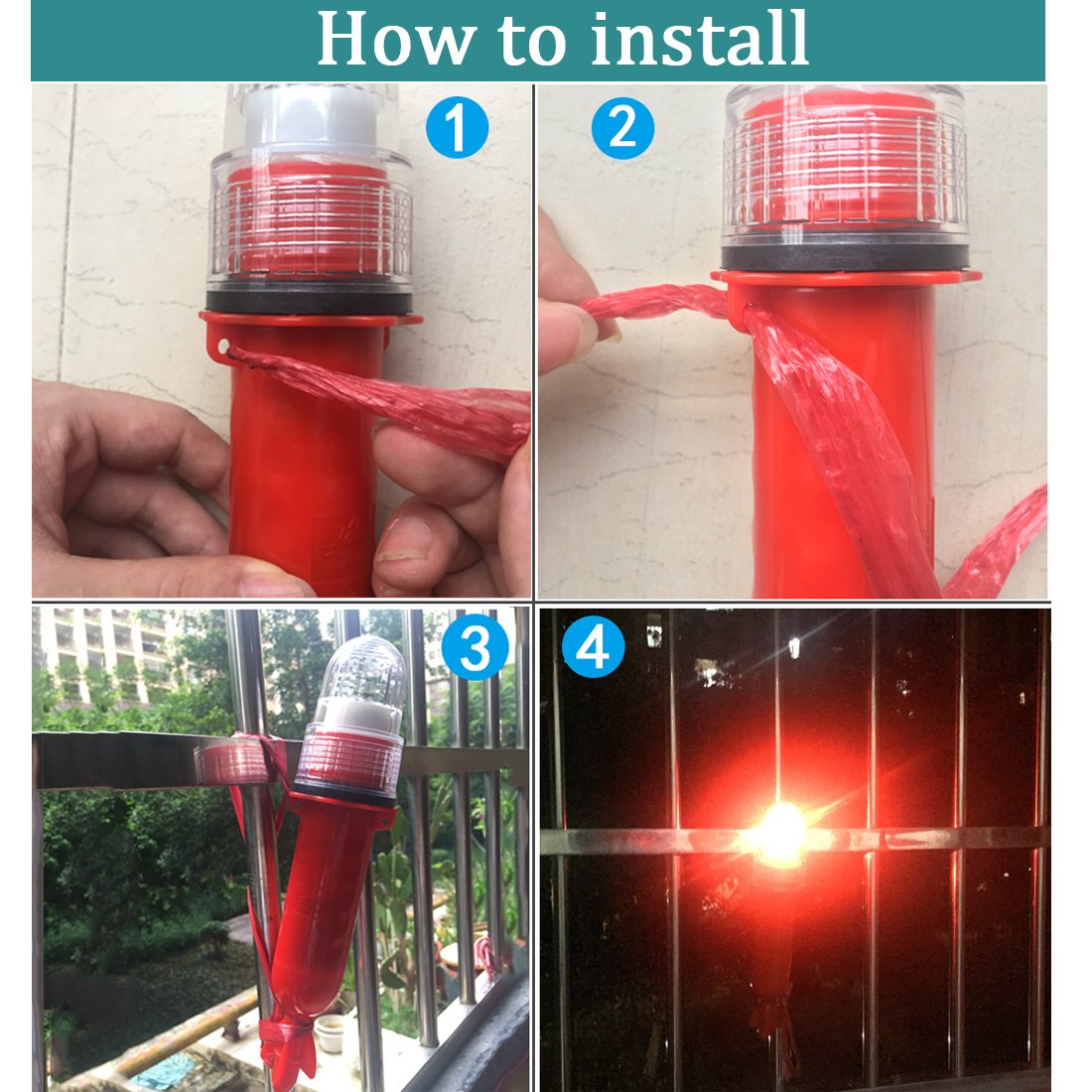 How to install

1

2

3

4