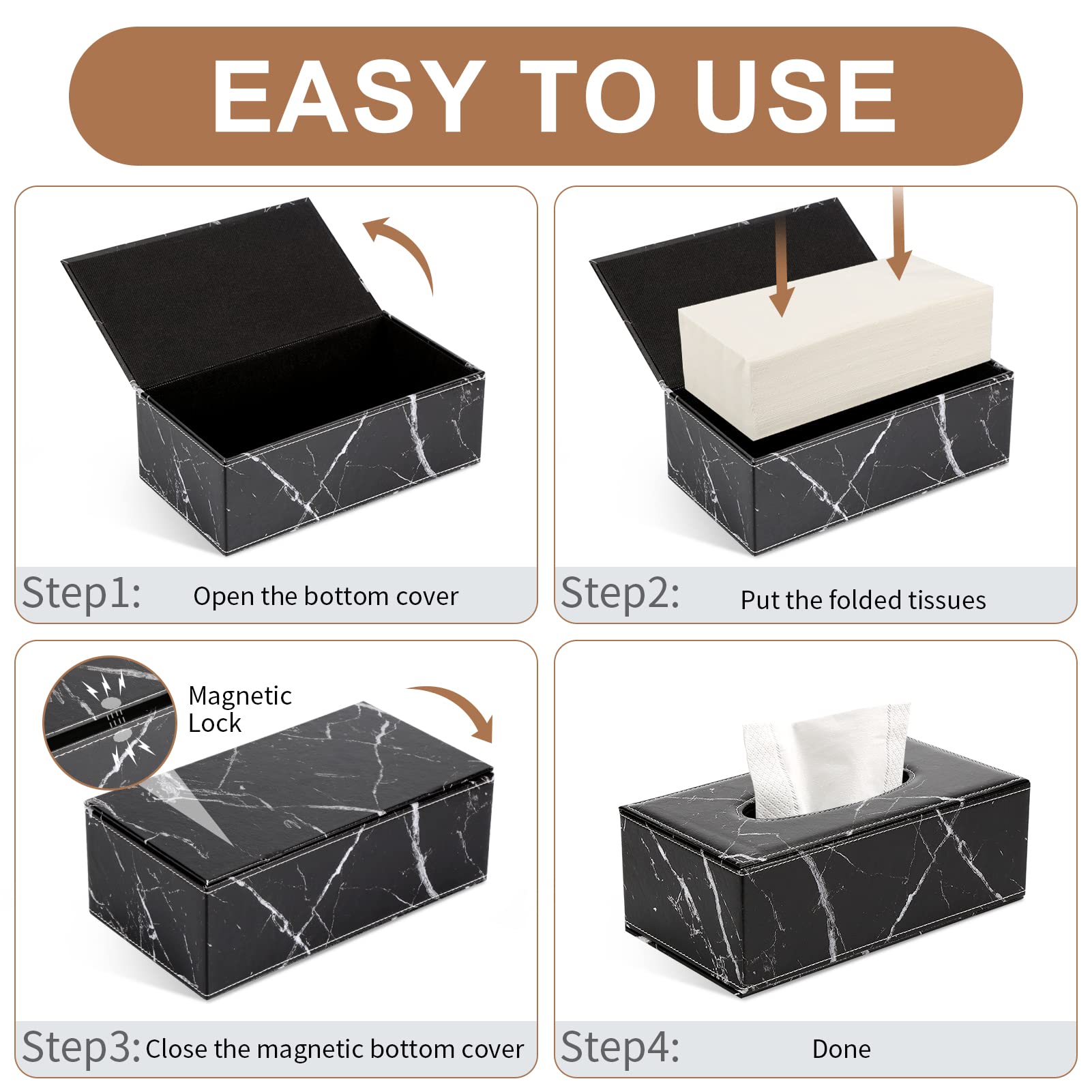 EASY TO USE

Step1: Open the bottom cover

Step2: Put the folded tissues

Magnetic Lock

Step3: Close the magnetic bottom cover

Step4: Done