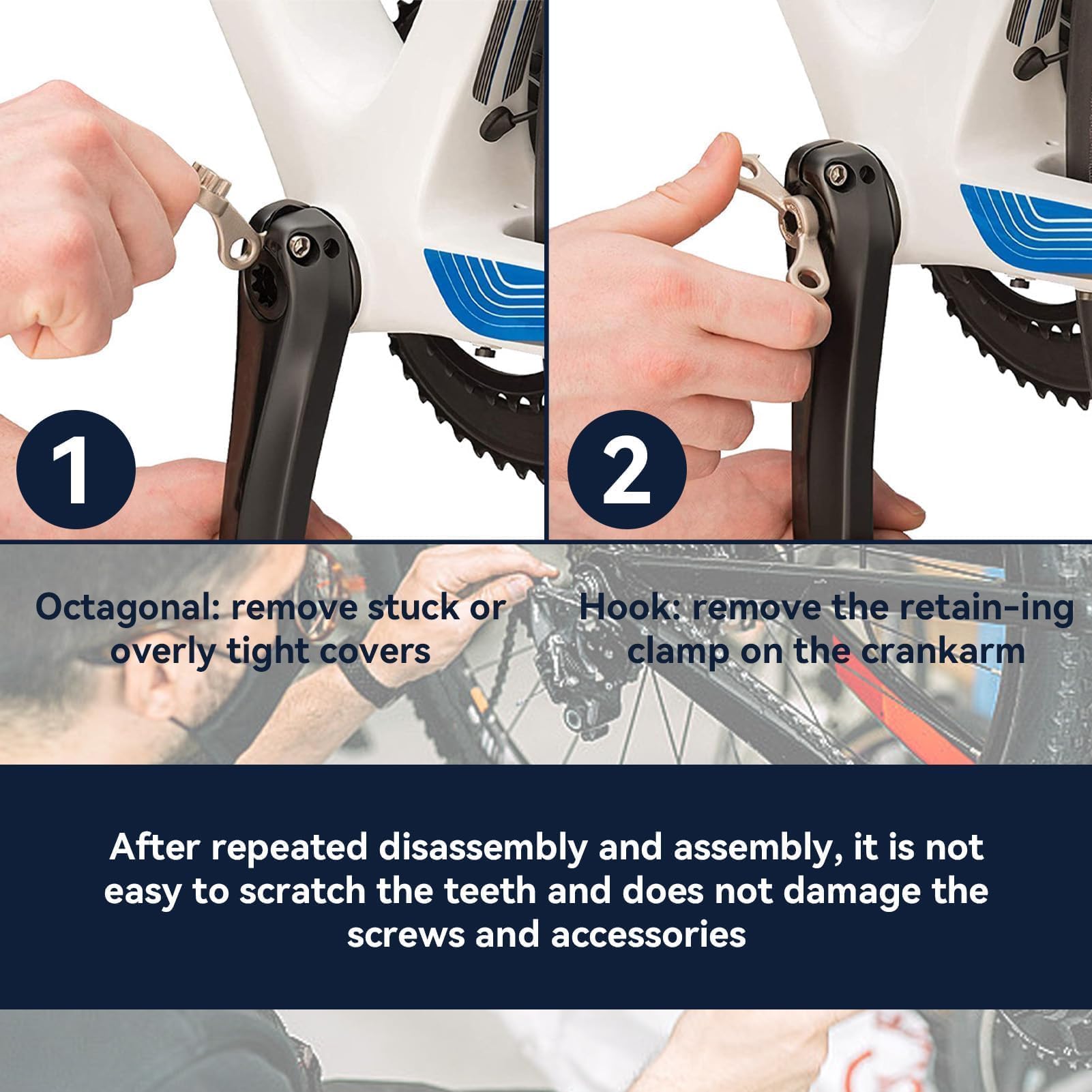 1

2

Octagonal: remove stuck or overly tight covers

Hook: remove the retain-ing clamp on the crankarm

After repeated disassembly and assembly, it is not easy to scratch the teeth and does not damage the screws and accessories