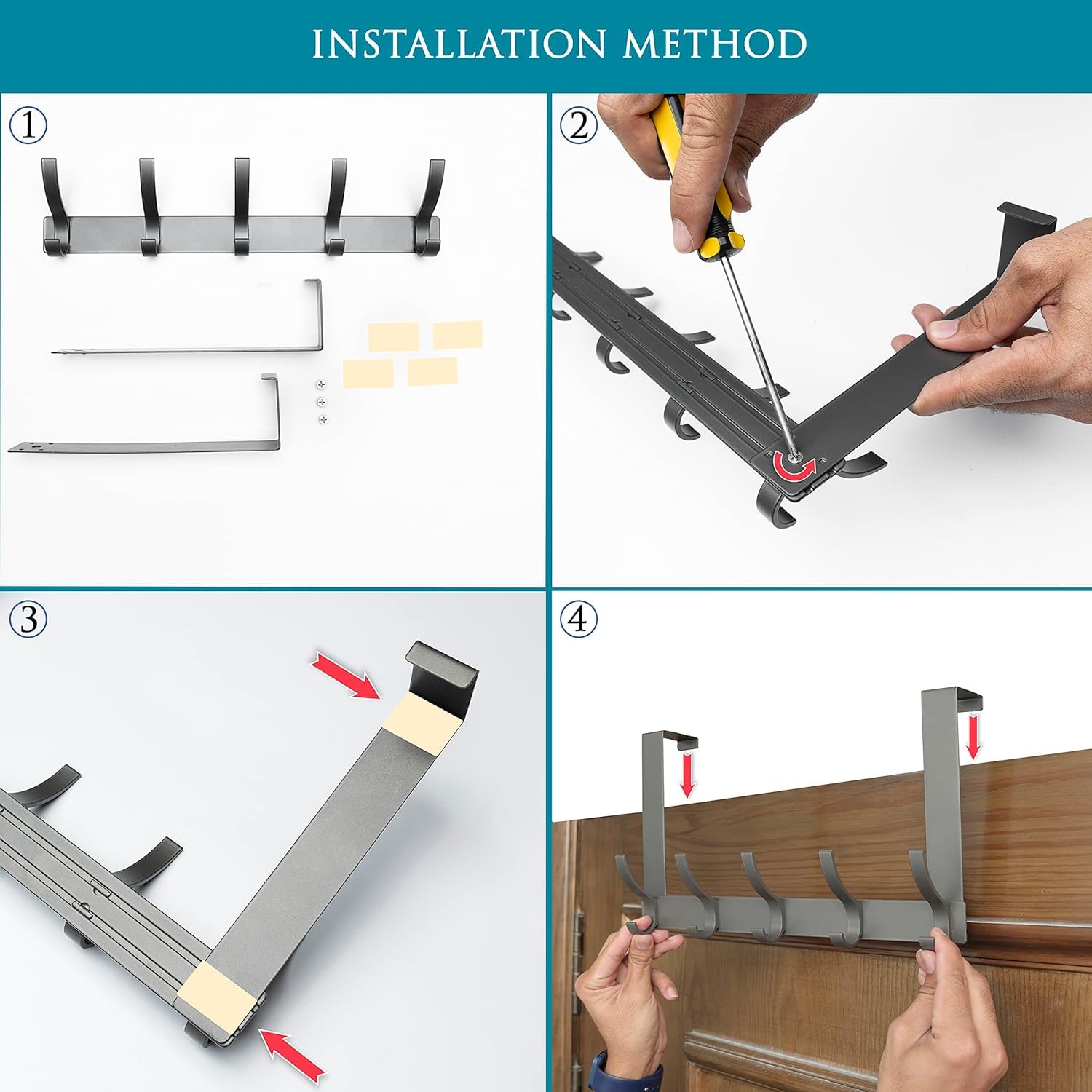 INSTALLATION METHOD

①

②

③

④