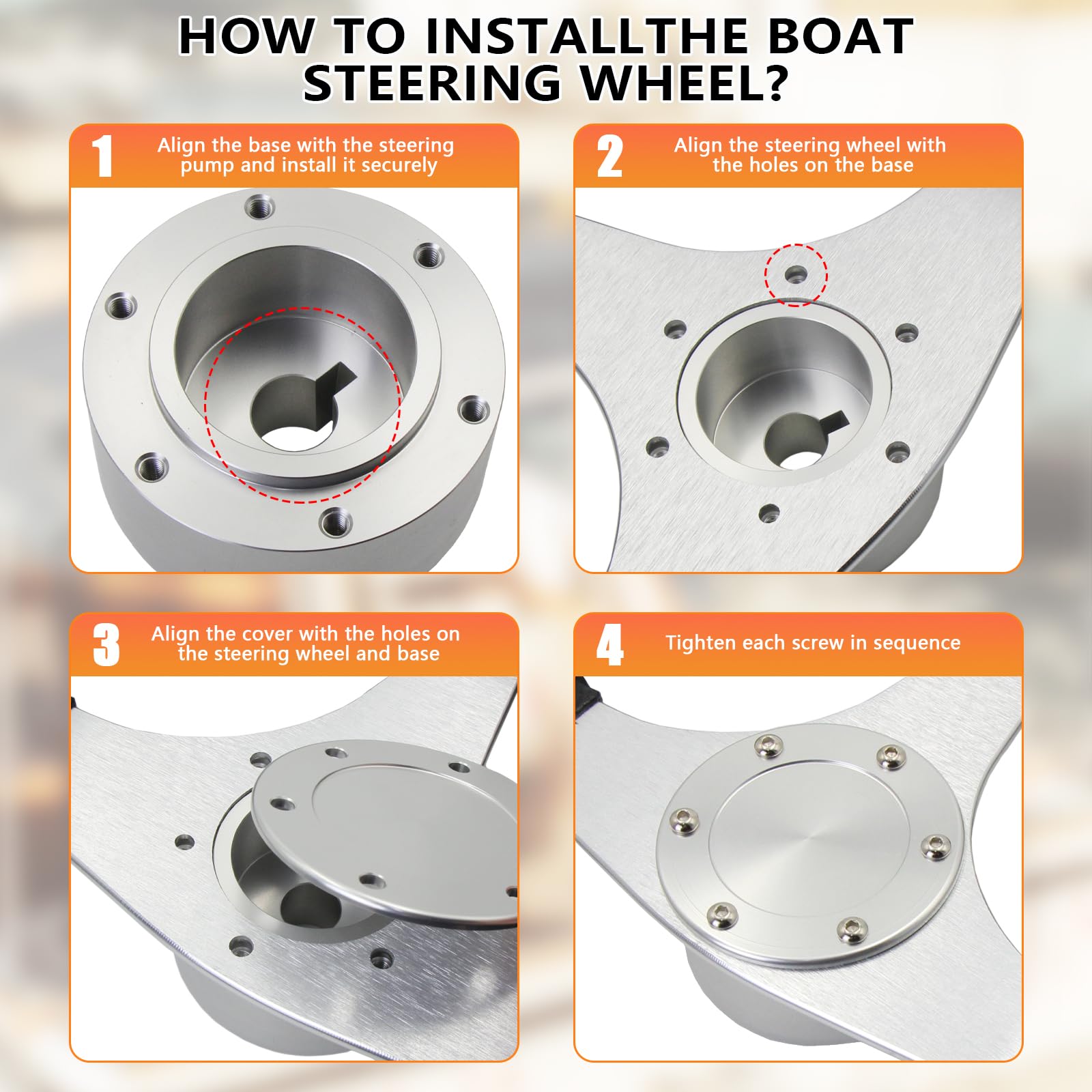 HOW TO INSTALLTHE BOAT STEERING WHEEL?

1 Align the base with the steering pump and install it securely

2 Align the steering wheel with the holes on the base

3 Align the cover with the holes on the steering wheel and base

4 Tighten each screw in sequence