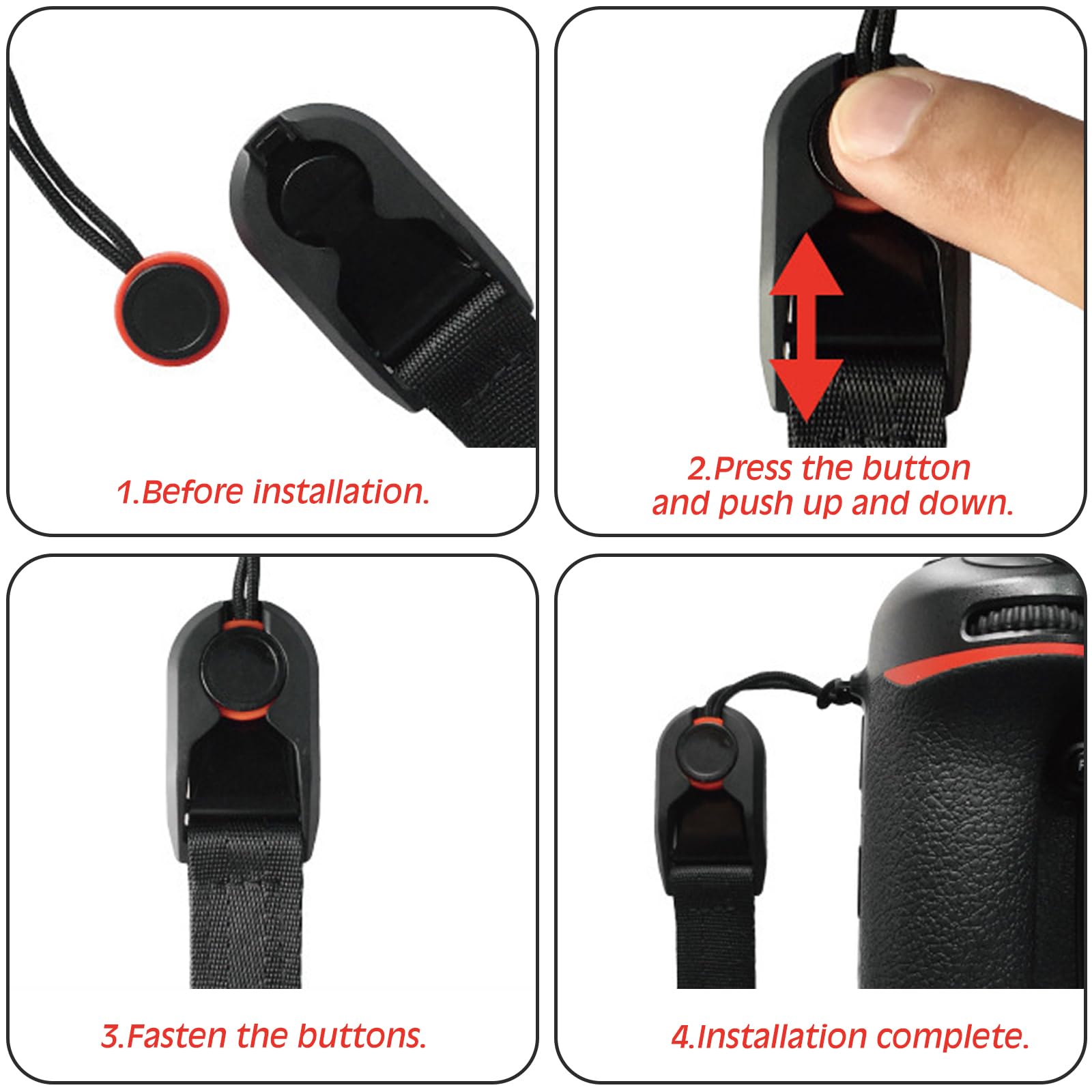 1.Before installation.

2.Press the button and push up and down.

3.Fasten the buttons.

4.Installation complete.