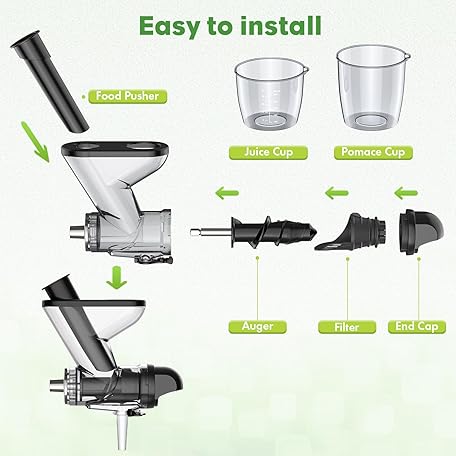 Easy to install

Food Pusher

Juice Cup

Pomace Cup

Auger

Filter

End Cap