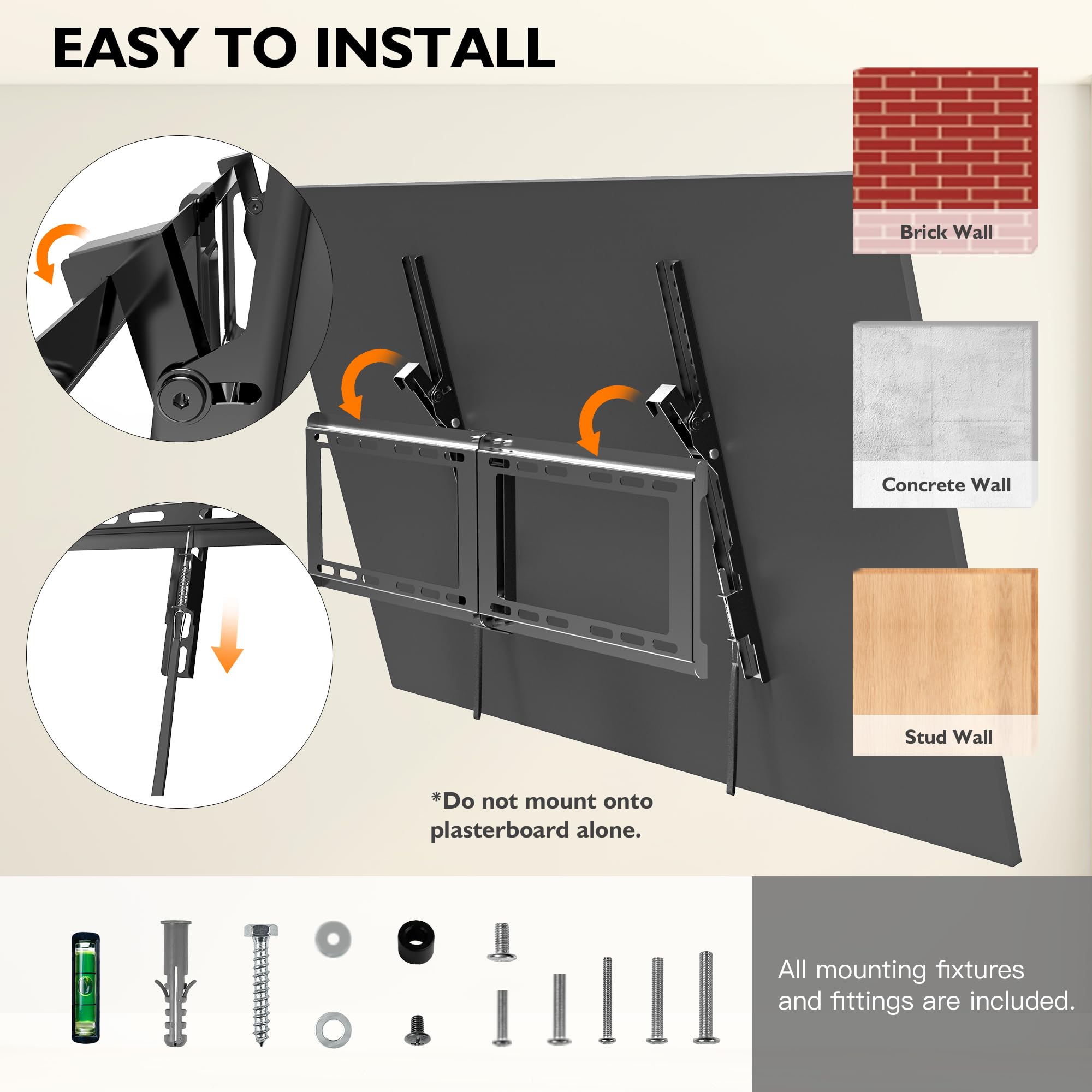 EASY TO INSTALL

Brick Wall

Concrete Wall

Stud Wall

*Do not mount onto plasterboard alone.

All mounting fixtures and fittings are included.