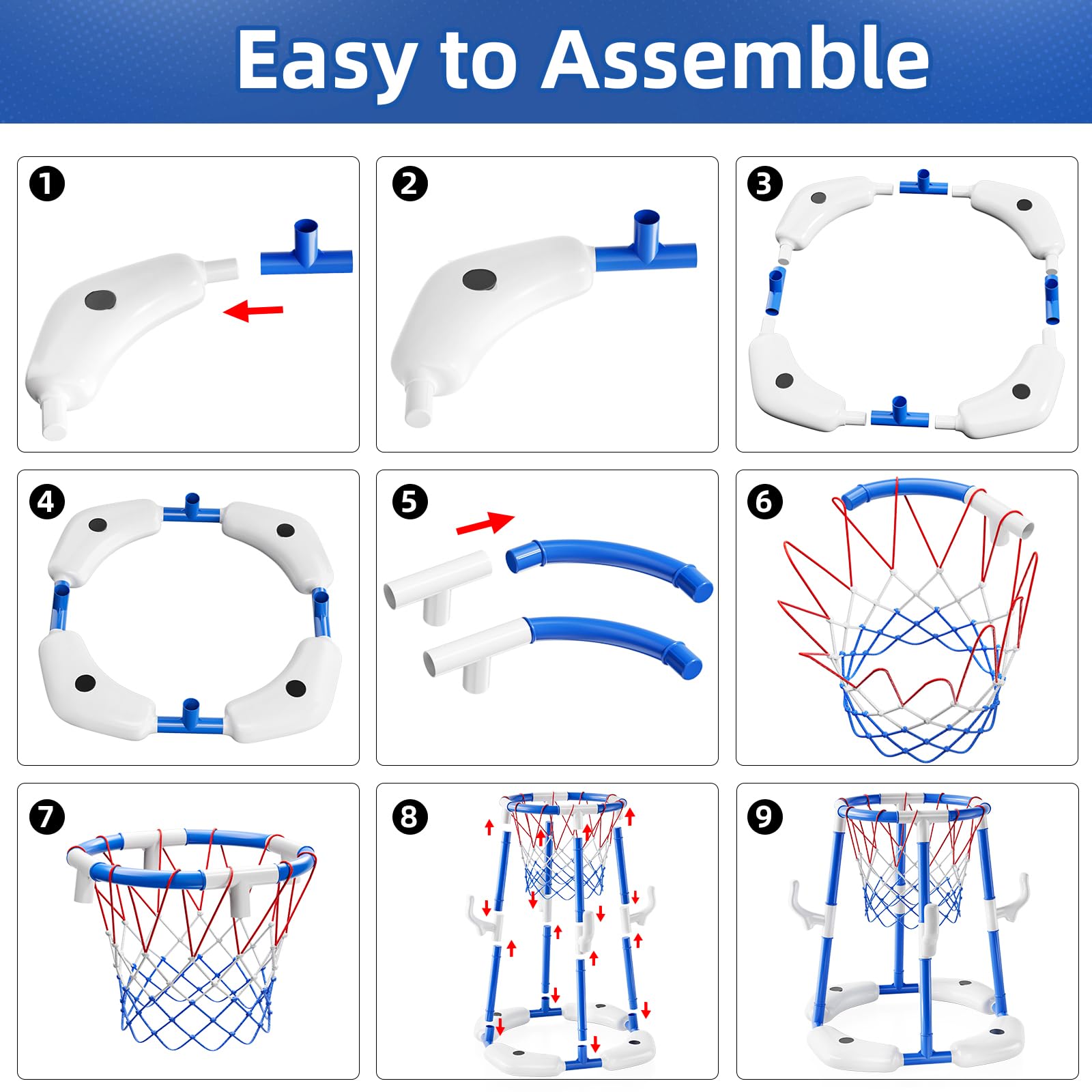 Easy to Assemble

1

2

3

4

5

6

7

8

9