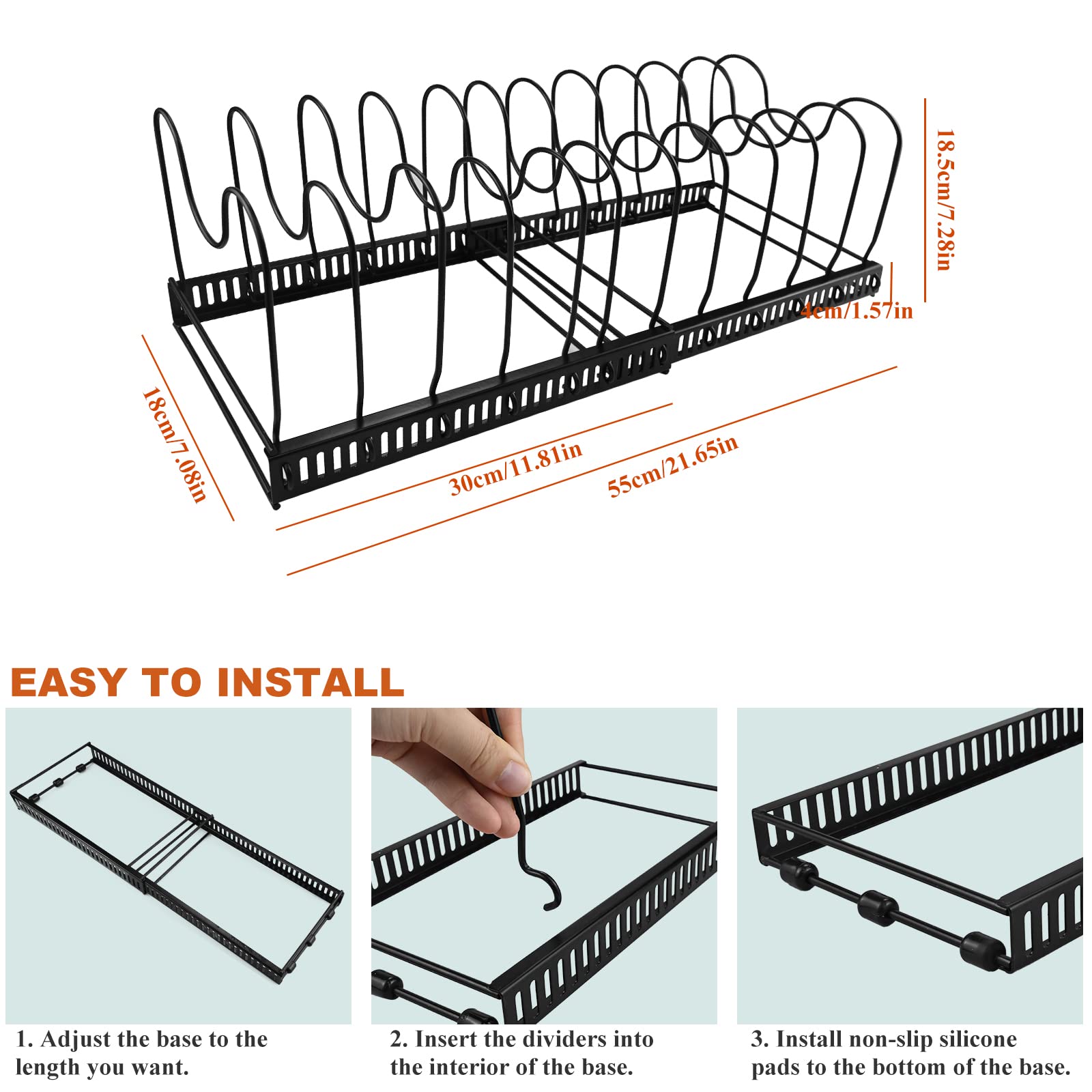 18.5cm/7.28in

4cm/1.57in

18cm/7.08in

30cm/11.81in

55cm/21.65in

EASY TO INSTALL

1. Adjust the base to the length you want.

2. Insert the dividers into the interior of the base.

3. Install non-slip silicone pads to the bottom of the base.