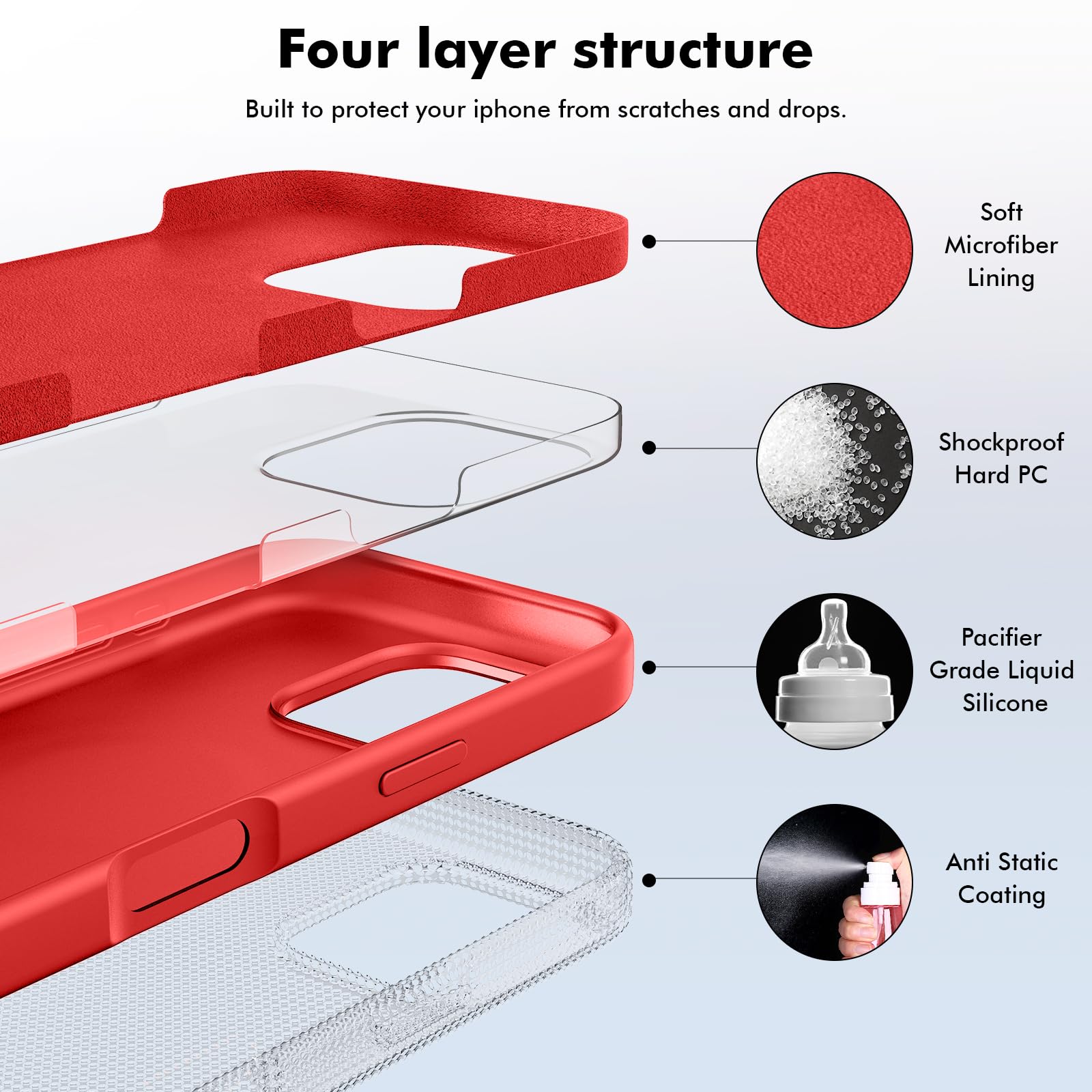 Four layer structure

Built to protect your iphone from scratches and drops.

Soft Microfiber Lining

Shockproof Hard PC

Pacifier Grade Liquid Silicone

Anti Static Coating