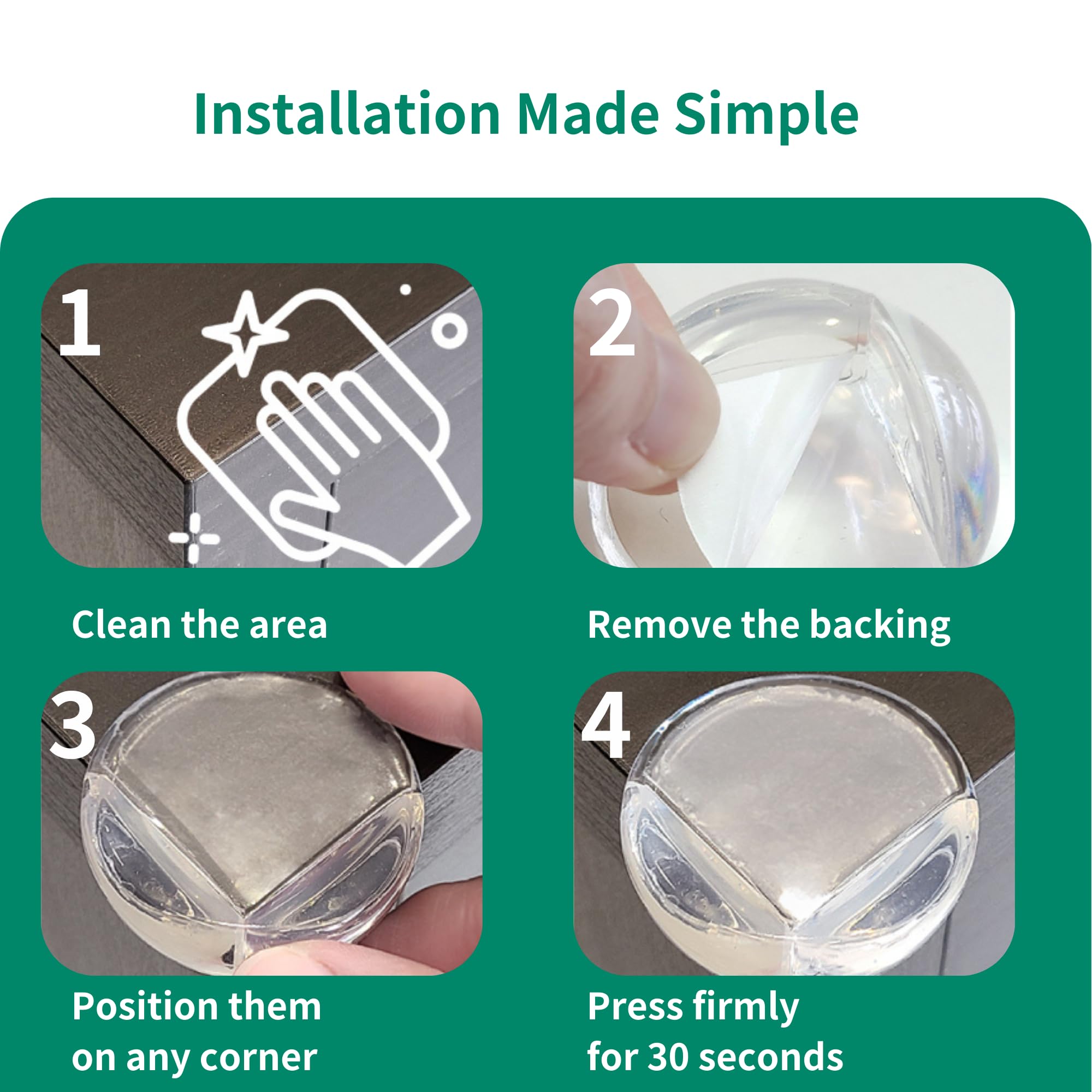 Installation Made Simple

1

Clean the area

2

Remove the backing

3

Position them on any corner

4

Press firmly for 30 seconds