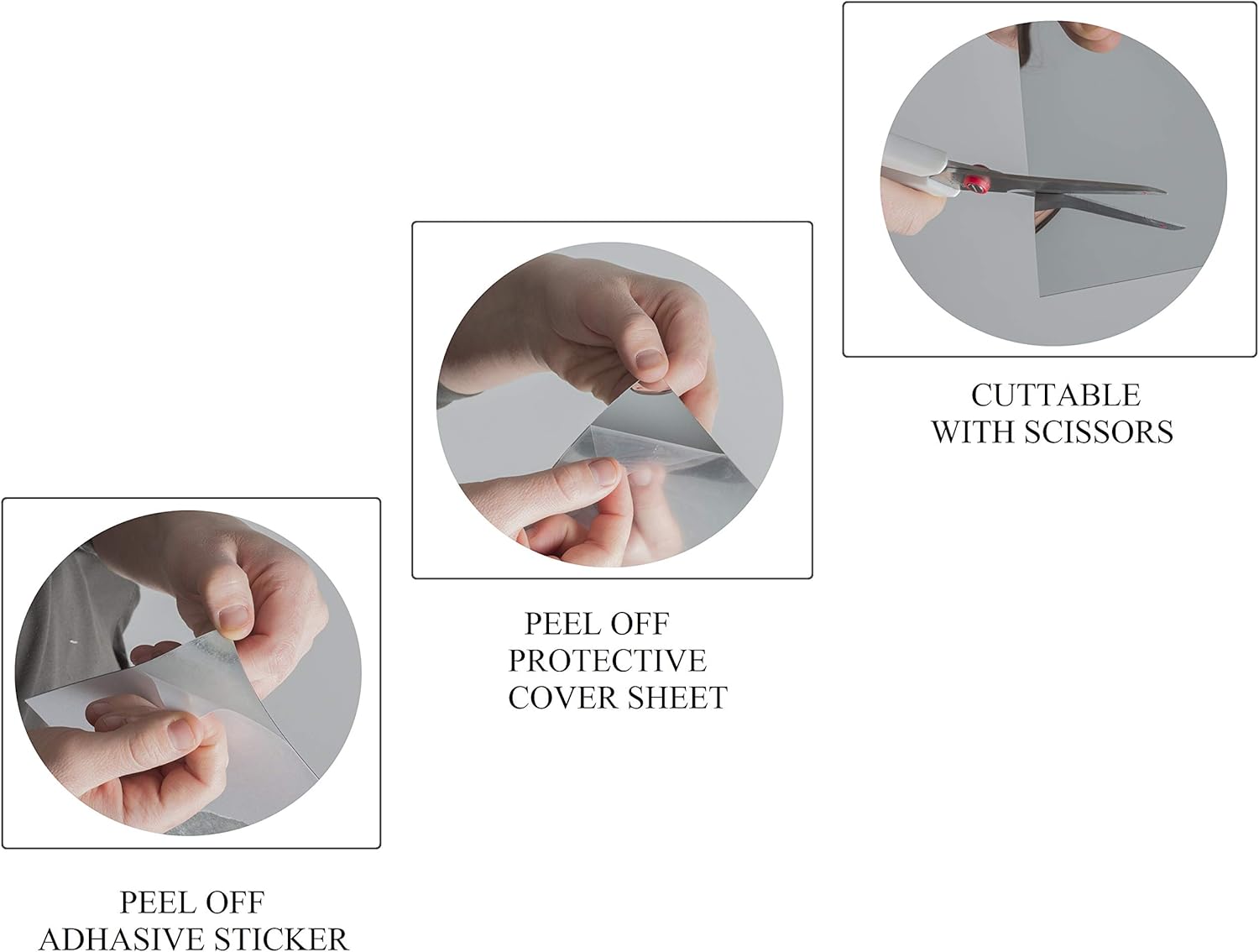 CUTTABLE
WITH SCISSORS

PEEL OFF
PROTECTIVE
COVER SHEET

PEEL OFF
ADHASIVE STICKER