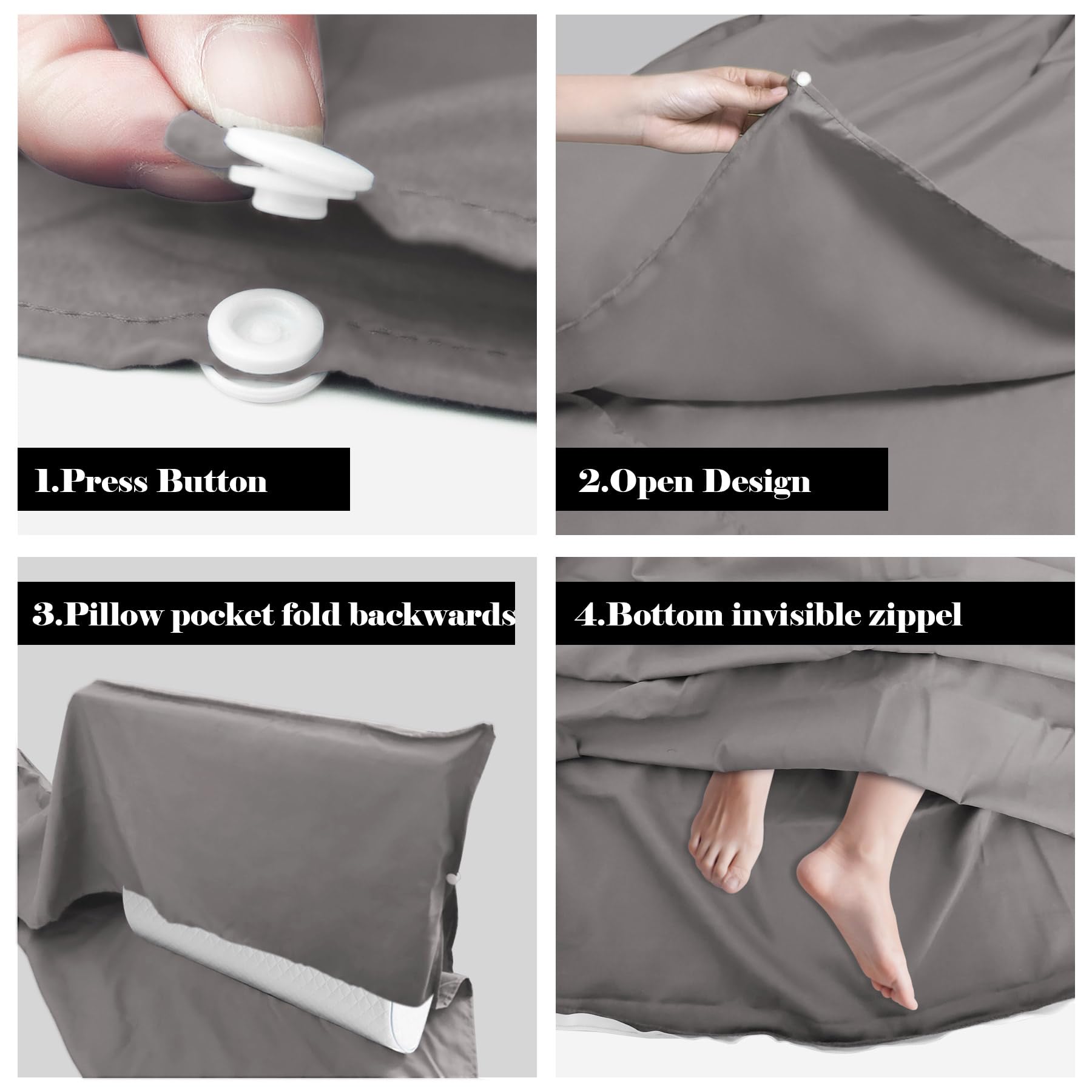 1.Press Button

2.Open Design

3.Pillow pocket fold backwards

4.Bottom invisible zippel