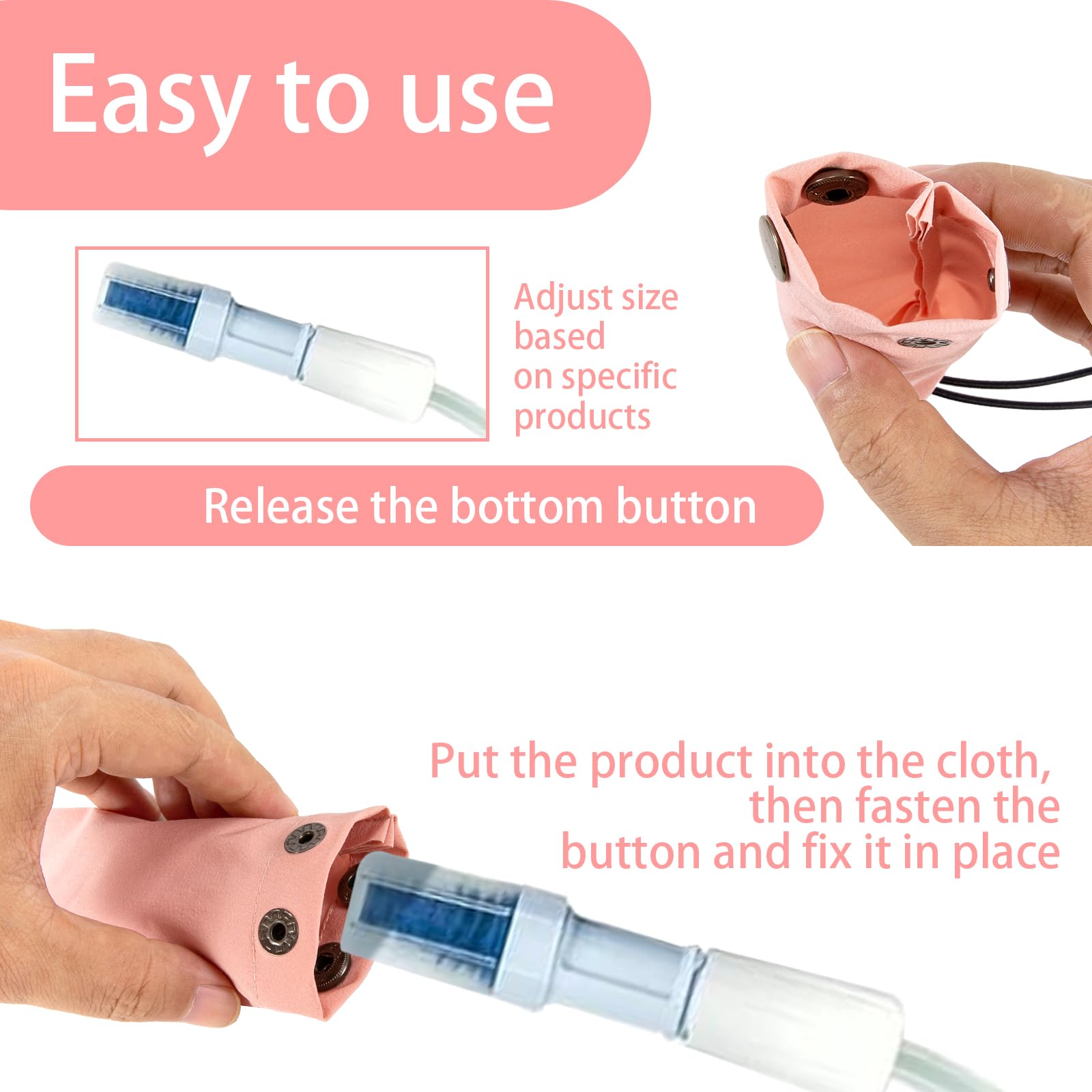 Easy to use

Adjust size based on specific products

Release the bottom button

Put the product into the cloth, then fasten the button and fix it in place