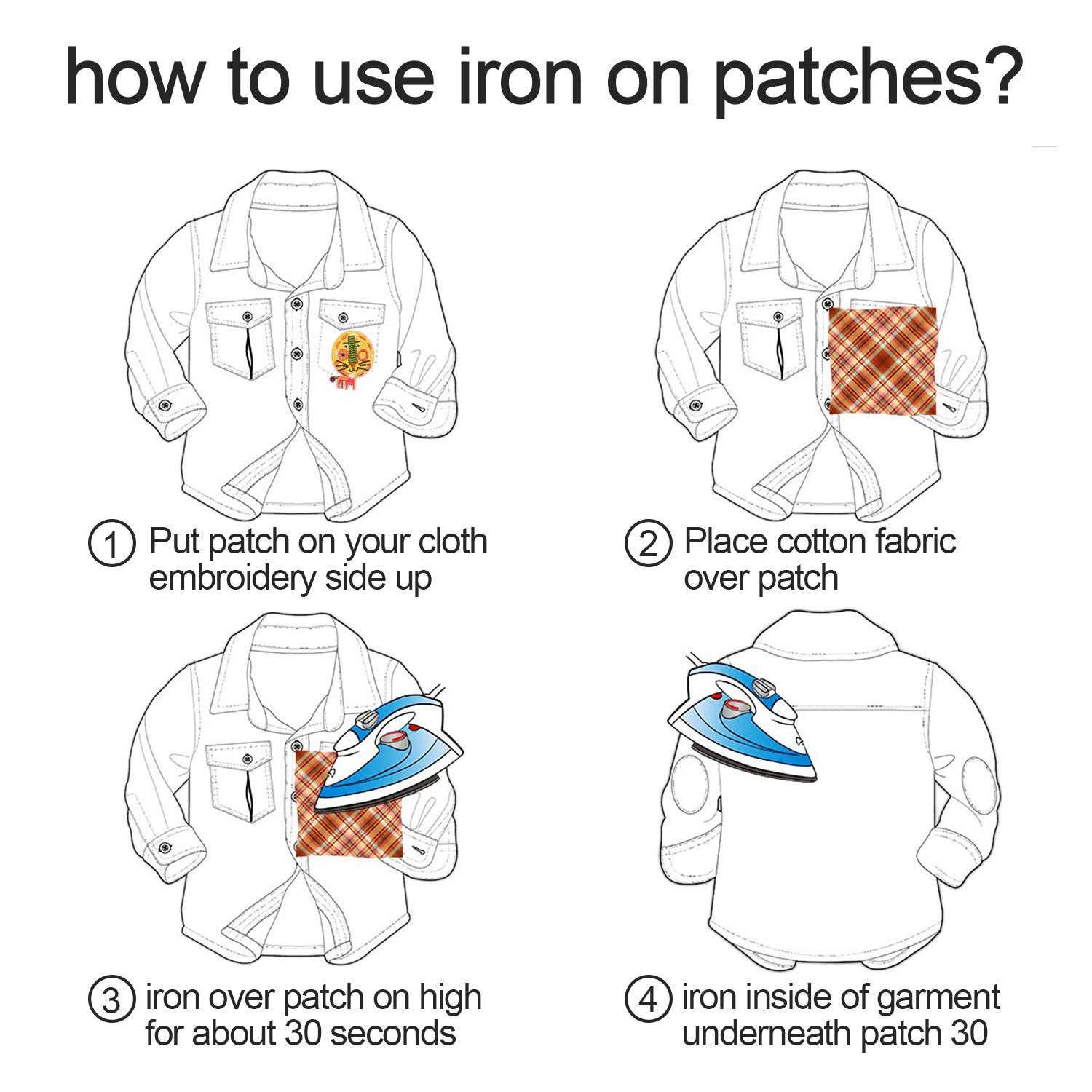 how to use iron on patches?

① Put patch on your cloth embroidery side up

② Place cotton fabric over patch

③ iron over patch on high for about 30 seconds

④ iron inside of garment underneath patch 30