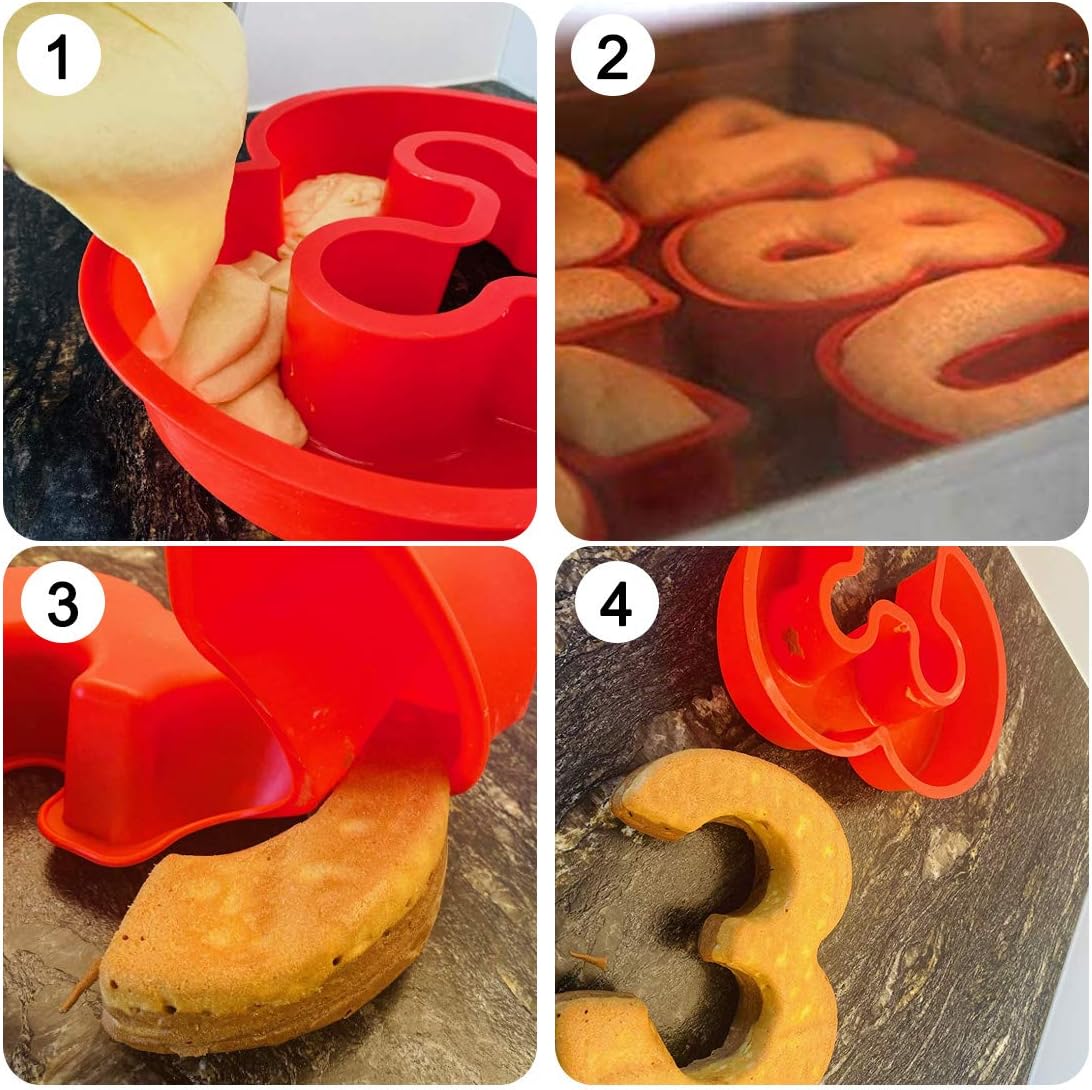 1

2

3

4