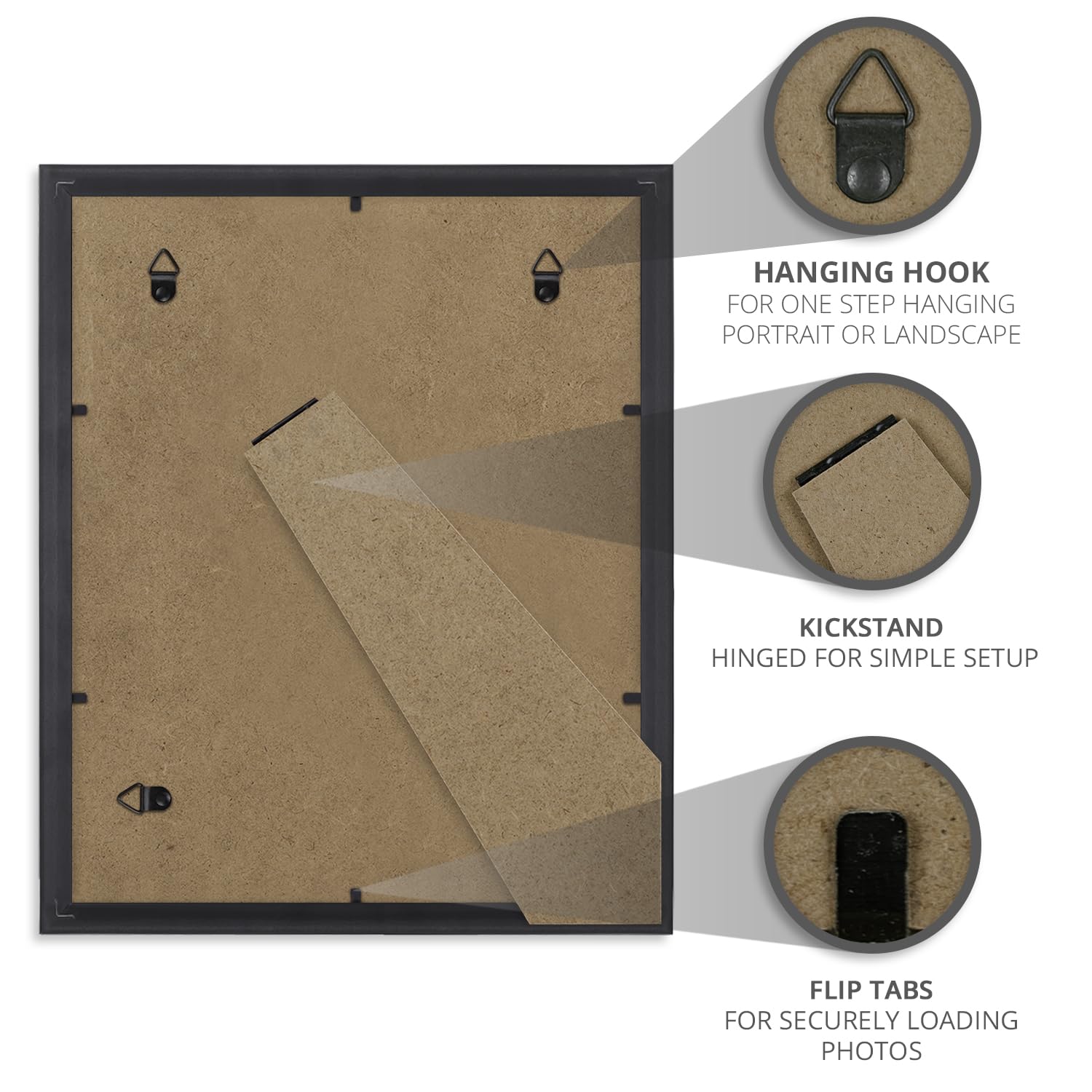 HANGING HOOK
FOR ONE STEP HANGING PORTRAIT OR LANDSCAPE

KICKSTAND
HINGED FOR SIMPLE SETUP

FLIP TABS
FOR SECURELY LOADING PHOTOS